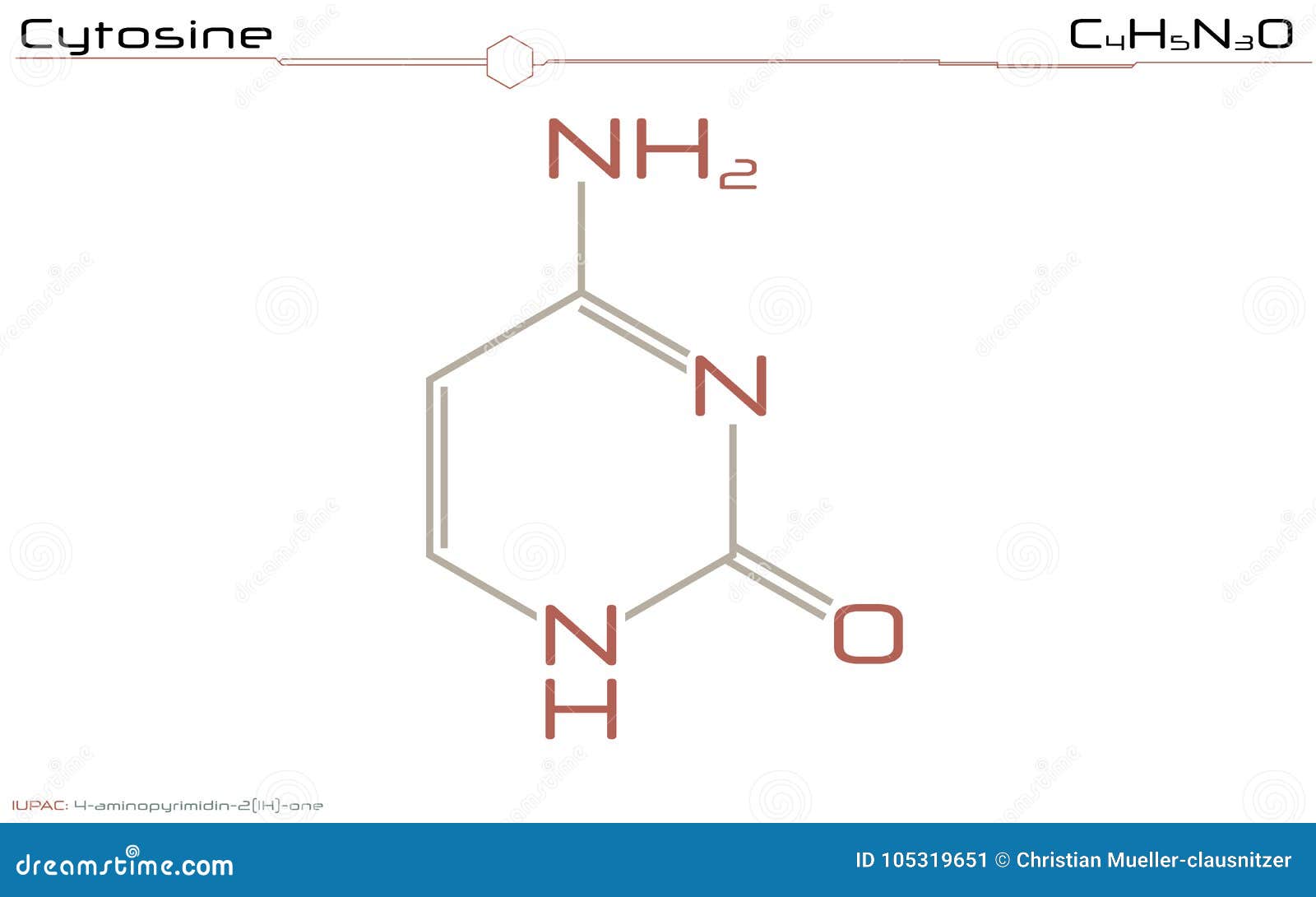 Cytosine

$C_4H_5N_3O$

$NH_2$

N

N

H

O

IUPAC: 4-aminopyrimidin-2(1H)-one

dreamstime.com

ID 105319651 © Christian Mueller-clausnitzer