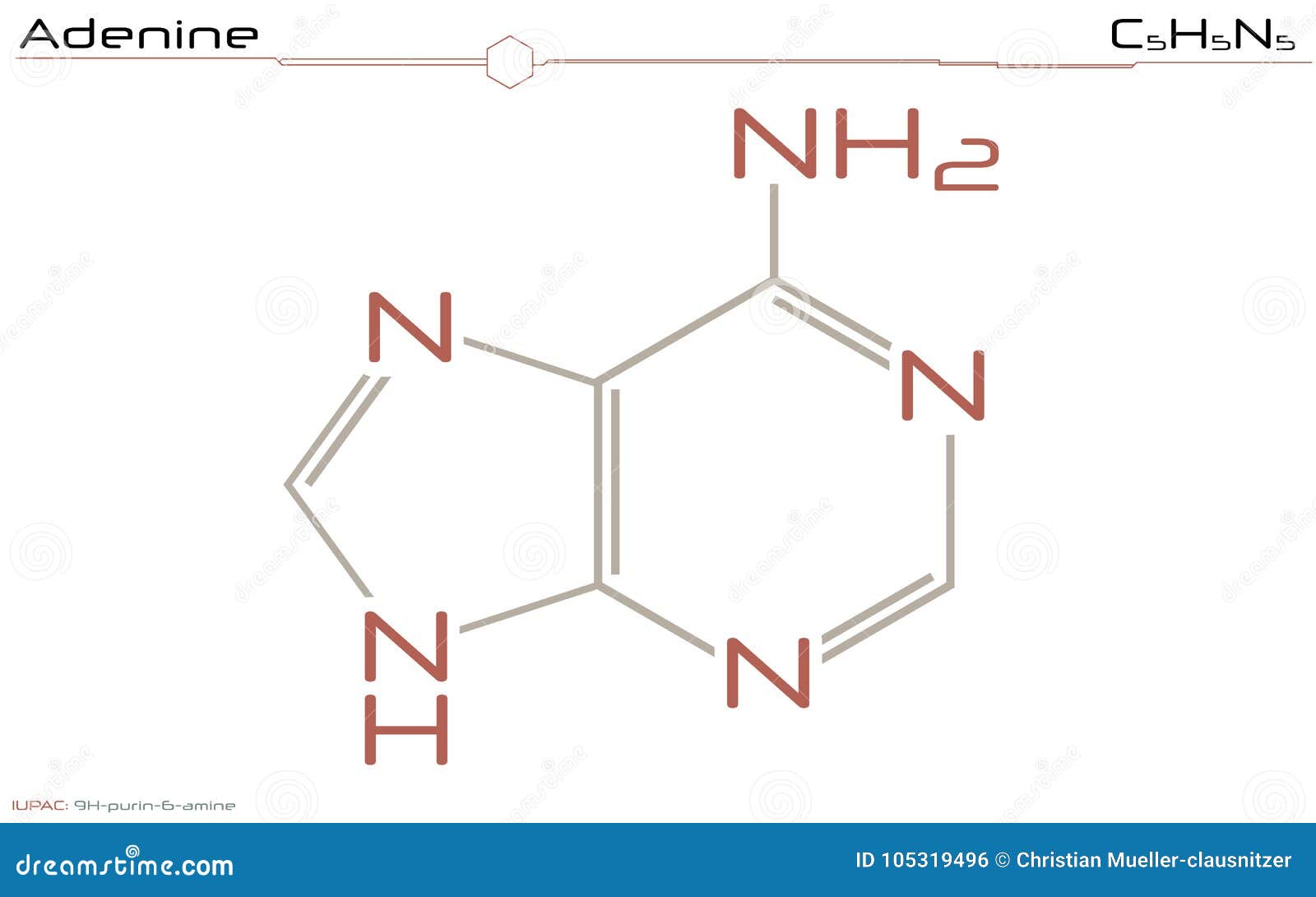 Adenine

$C_5H_5N_5$

$NH_2$

N

N

N

N

H

IUPAC: 9H-purin-6-amine

dreamstime.com

ID 105319496 © Christian Mueller-clausnitzer