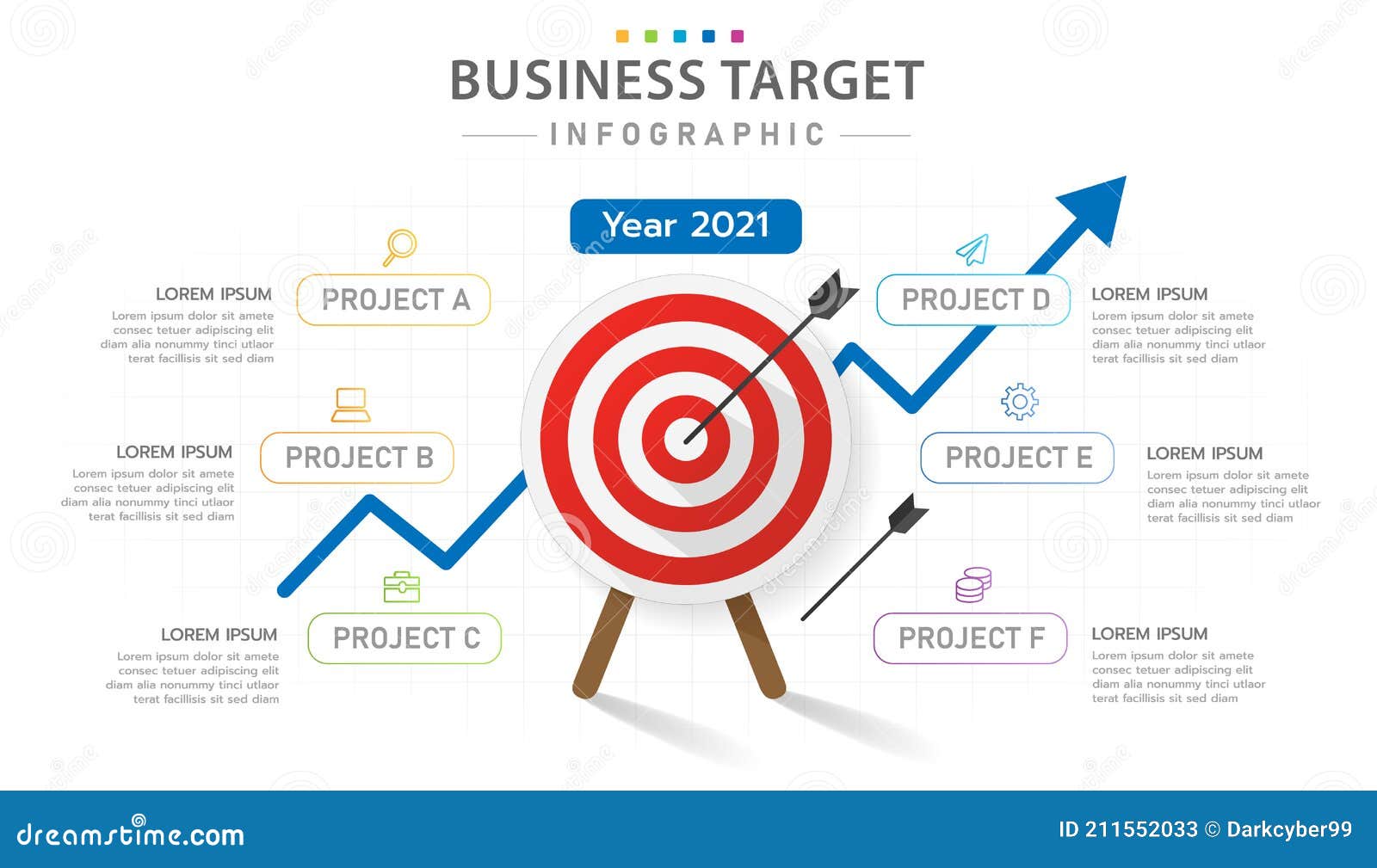 BUSINESS TARGET
INFOGRAPHIC

Year 2021

LOREM IPSUM
Lorem ipsum dolor sit amete consec tetuer adipiscing elit diam alia nonummy tinci utlaor terat facillisis sit sed diam

PROJECT A

LOREM IPSUM
Lorem ipsum dolor sit amete consec tetuer adipiscing elit diam alia nonummy tinci utlaor terat facillisis sit sed diam

PROJECT B

LOREM IPSUM
Lorem ipsum dolor sit amete consec tetuer adipiscing elit diam alia nonummy tinci utlaor terat facillisis sit sed diam

PROJECT C

PROJECT D

LOREM IPSUM
Lorem ipsum dolor sit amete consec tetuer adipiscing elit diam alia nonummy tinci utlaor terat facillisis sit sed diam

PROJECT E

LOREM IPSUM
Lorem ipsum dolor sit amete consec tetuer adipiscing elit diam alia nonummy tinci utlaor terat facillisis sit sed diam

PROJECT F

LOREM IPSUM
Lorem ipsum dolor sit amete consec tetuer adipiscing elit diam alia nonummy tinci utlaor terat facillisis sit sed diam

dreamstime.com
ID 211552033 © Darkcyber99