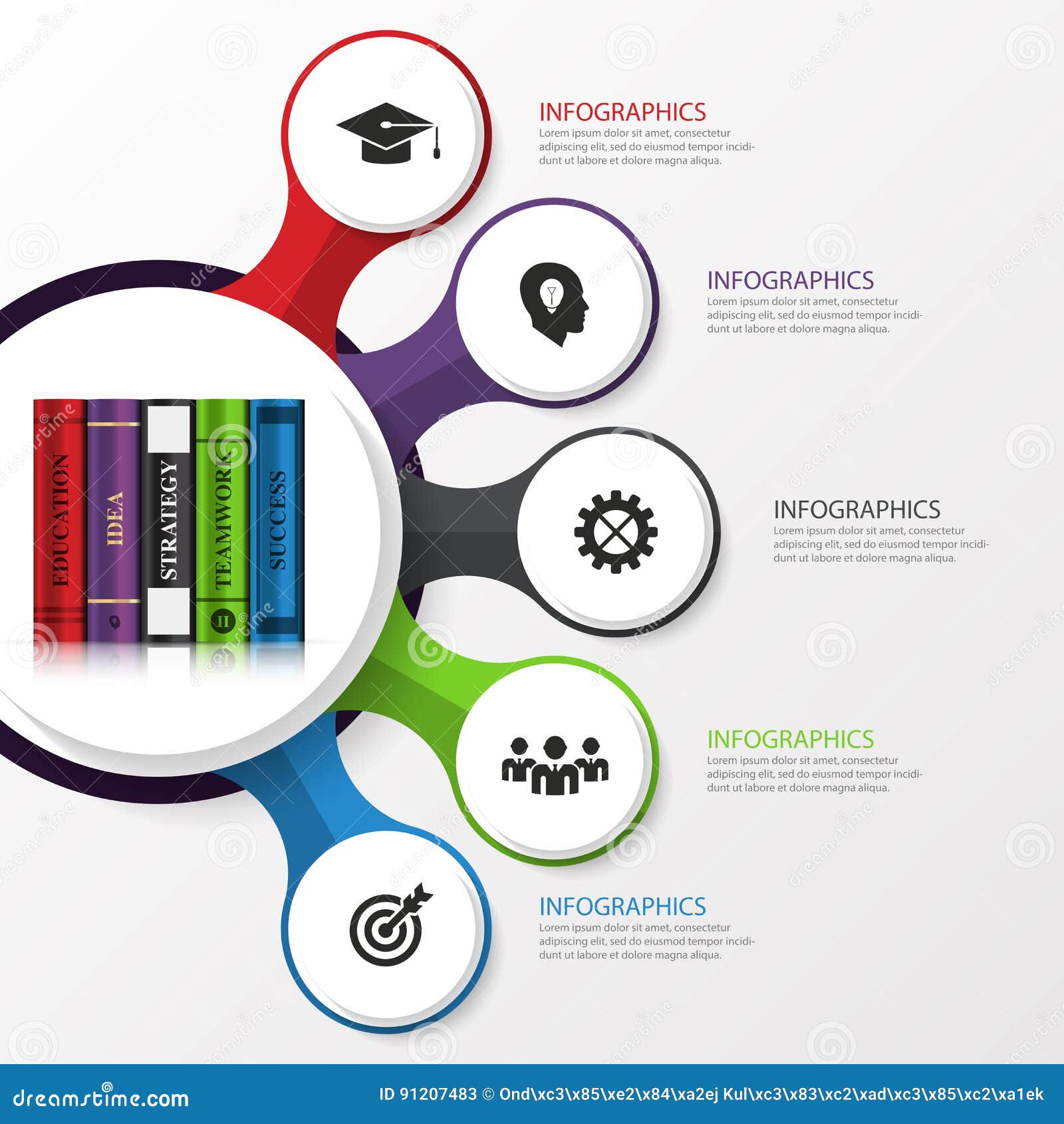 EDUCATION
IDEA
STRATEGY
TEAMWORK
II
SUCCESS

INFOGRAPHICS
Lorem ipsum dolor sit amet, consectetur adipiscing elit, sed do eiusmod tempor incididunt ut labore et dolore magna aliqua.

INFOGRAPHICS
Lorem ipsum dolor sit amet, consectetur adipiscing elit, sed do eiusmod tempor incididunt ut labore et dolore magna aliqua.

INFOGRAPHICS
Lorem ipsum dolor sit amet, consectetur adipiscing elit, sed do eiusmod tempor incididunt ut labore et dolore magna aliqua.

INFOGRAPHICS
Lorem ipsum dolor sit amet, consectetur adipiscing elit, sed do eiusmod tempor incididunt ut labore et dolore magna aliqua.

INFOGRAPHICS
Lorem ipsum dolor sit amet, consectetur adipiscing elit, sed do eiusmod tempor incididunt ut labore et dolore magna aliqua.

dreamstime.com
ID 91207483 © Ond\xc3\x85\xe2\x84\xa2ej Kul\xc3\x83\xc2\xad\xc3\x85\xc2\xa1ek