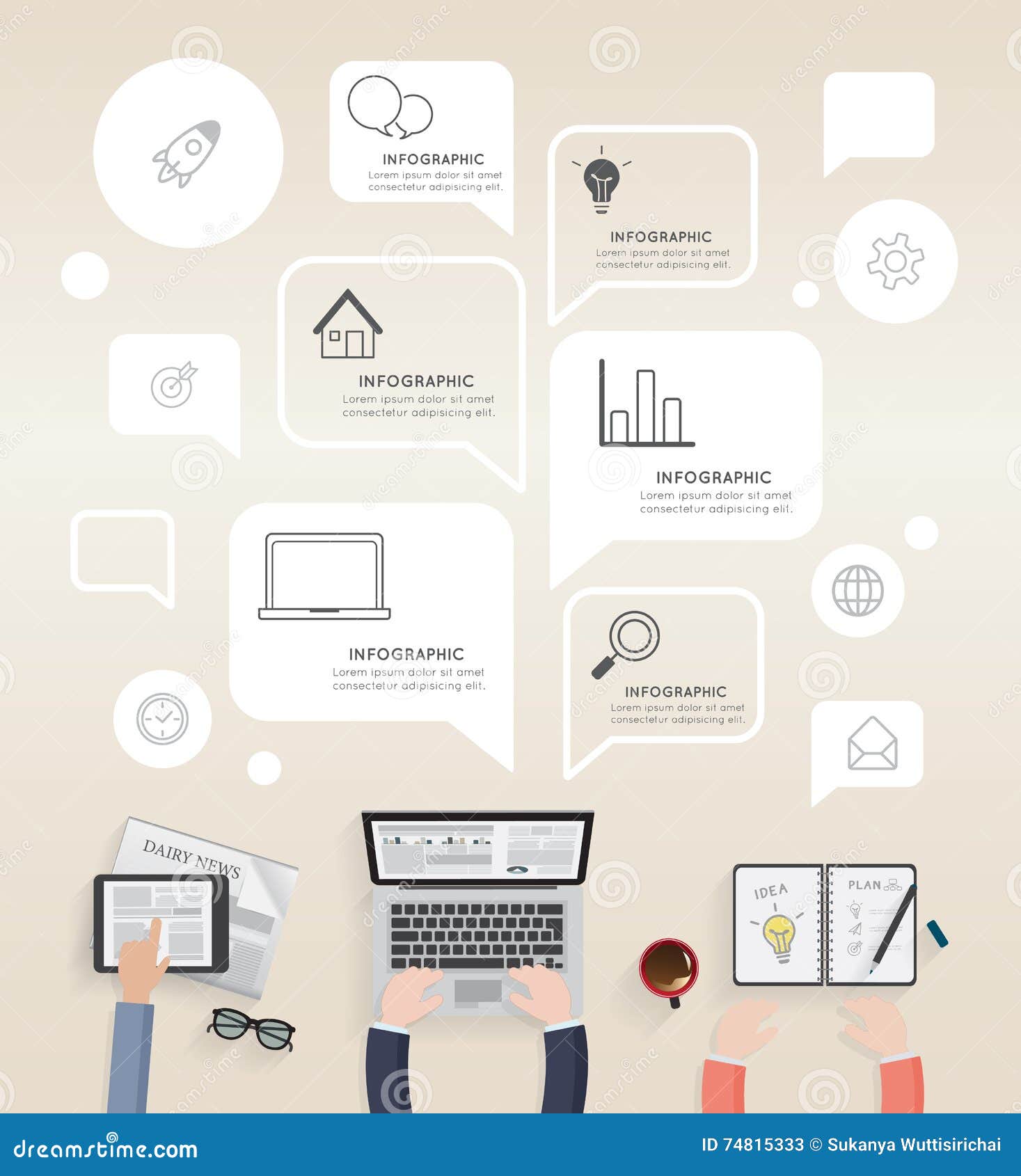 INFOGRAPHIC
Lorem ipsum dolor sit amet consectetur adipisicing elit.

INFOGRAPHIC
Lorem ipsum dolor sit amet consectetur adipisicing elit.

INFOGRAPHIC
Lorem ipsum dolor sit amet consectetur adipisicing elit.

INFOGRAPHIC
Lorem ipsum dolor sit amet consectetur adipisicing elit.

INFOGRAPHIC
Lorem ipsum dolor sit amet consectetur adipisicing elit.

INFOGRAPHIC
Lorem ipsum dolor sit amet consectetur adipisicing elit.

DAIRY NEWS

IDEA

PLAN

dreamstime.com

ID 74815333 © Sukanya Wuttisirichai