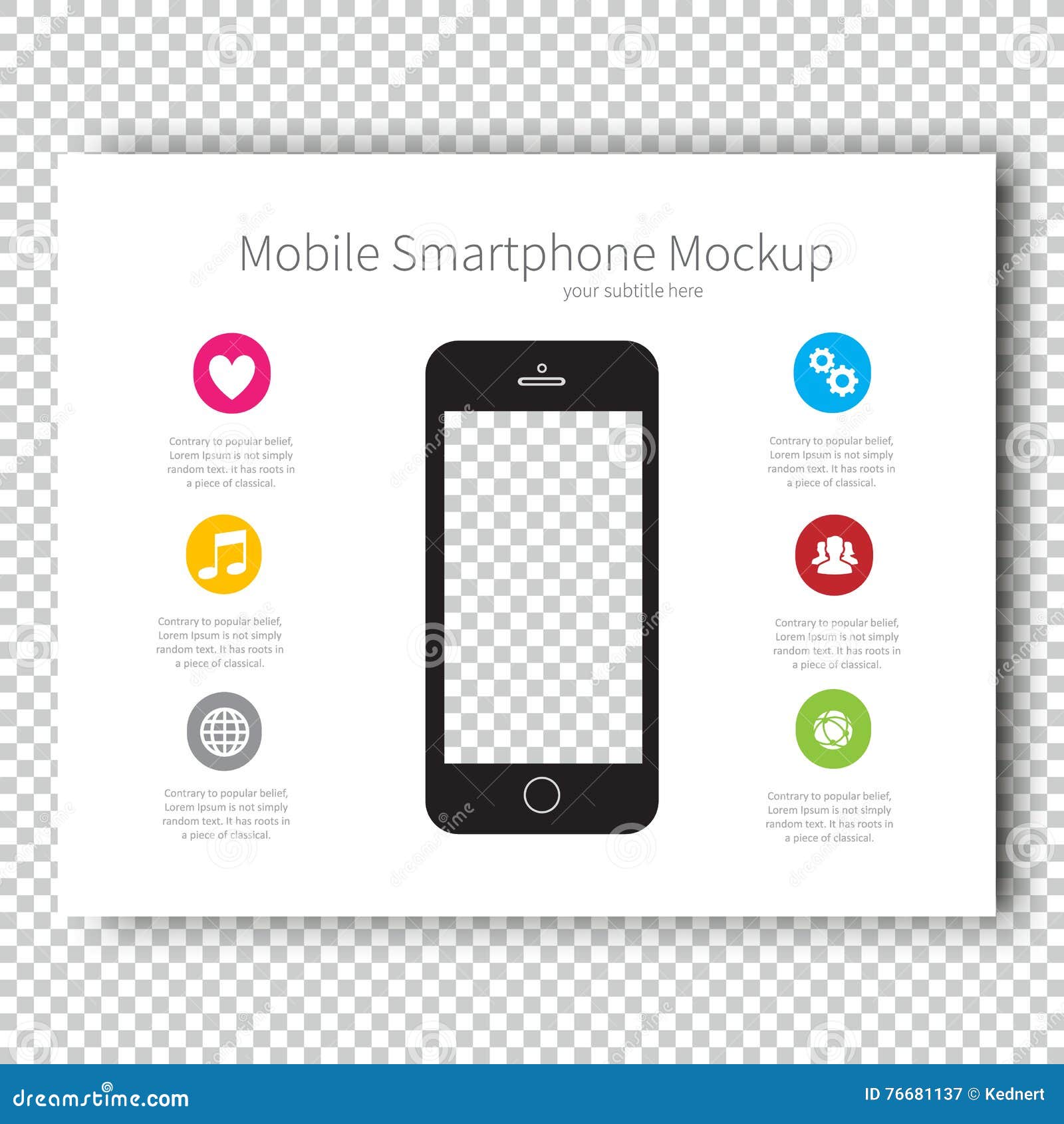 Mobile Smartphone Mockup
your subtitle here

Contrary to popular belief, Lorem Ipsum is not simply random text. It has roots in a piece of classical.

Contrary to popular belief, Lorem Ipsum is not simply random text. It has roots in a piece of classical.

Contrary to popular belief, Lorem Ipsum is not simply random text. It has roots in a piece of classical.

Contrary to popular belief, Lorem Ipsum is not simply random text. It has roots in a piece of classical.

Contrary to popular belief, Lorem Ipsum is not simply random text. It has roots in a piece of classical.

Contrary to popular belief, Lorem Ipsum is not simply random text. It has roots in a piece of classical.

dreamstime.com
ID 76681137 © Kednert