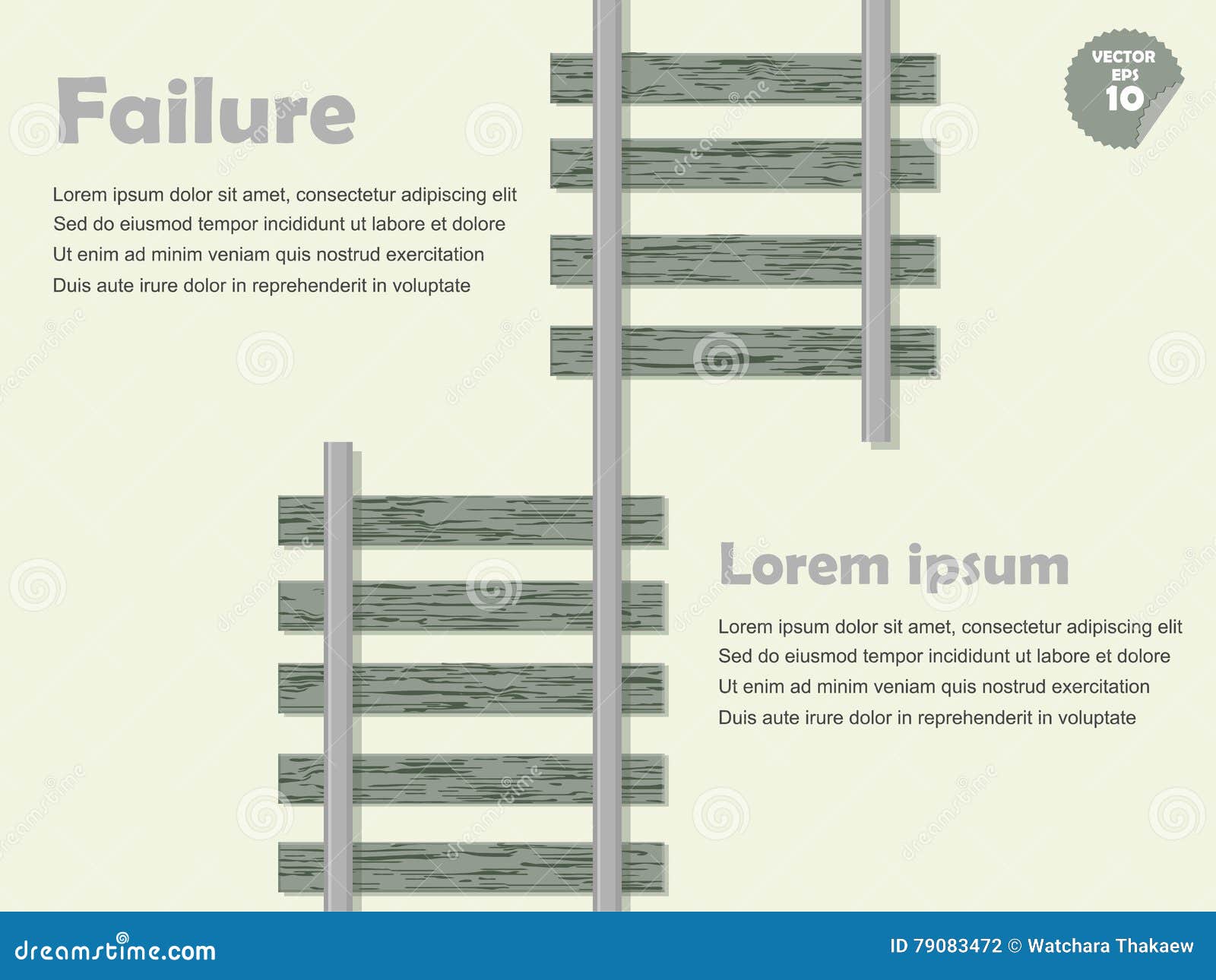 Failure

Lorem ipsum dolor sit amet, consectetur adipiscing elit
Sed do eiusmod tempor incididunt ut labore et dolore
Ut enim ad minim veniam quis nostrud exercitation
Duis aute irure dolor in reprehenderit in voluptate

VECTOR EPS 10

Lorem ipsum

Lorem ipsum dolor sit amet, consectetur adipiscing elit
Sed do eiusmod tempor incididunt ut labore et dolore
Ut enim ad minim veniam quis nostrud exercitation
Duis aute irure dolor in reprehenderit in voluptate

dreamstime.com

ID 79083472 © Watchara Thakaew