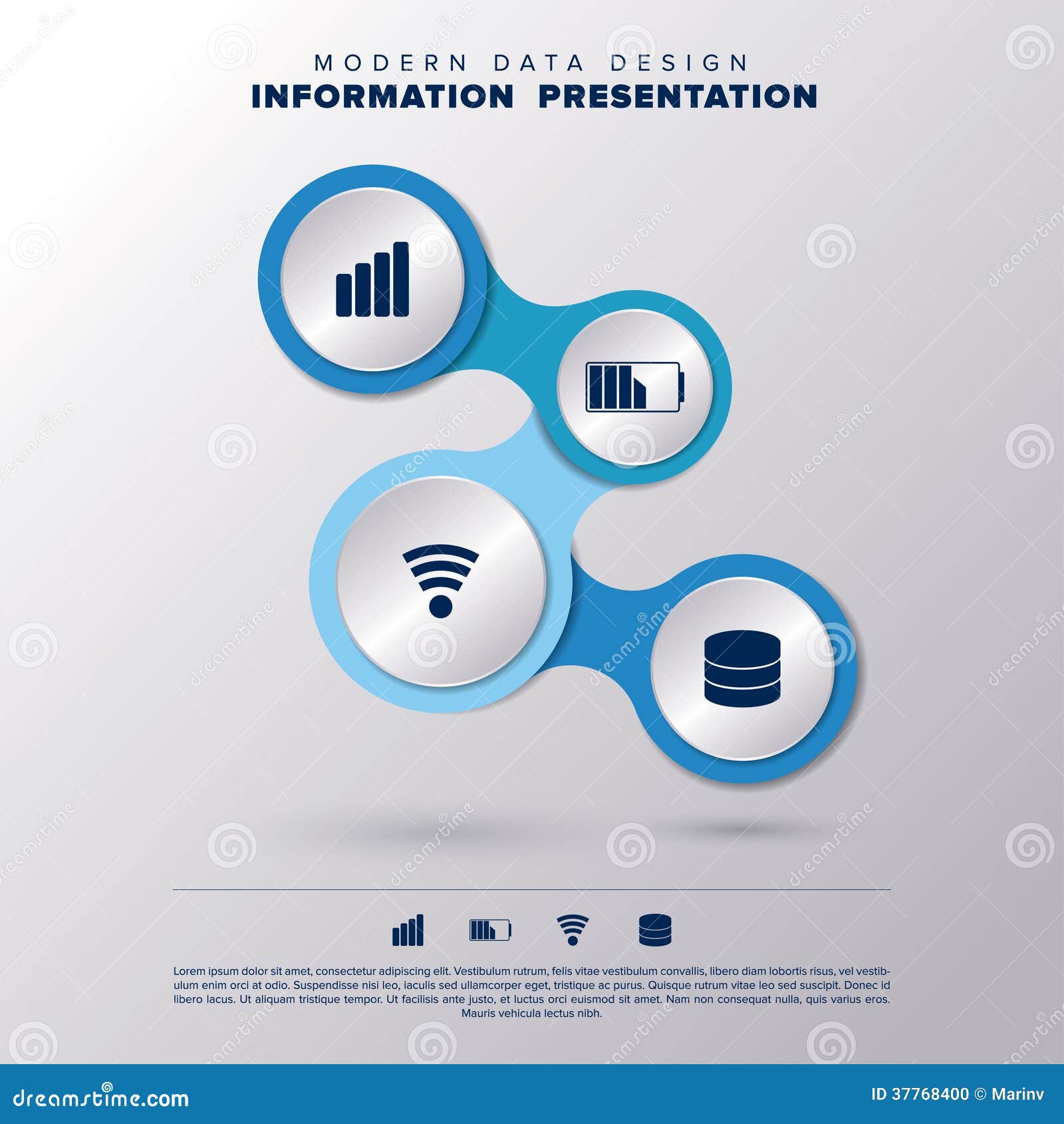 MODERN DATA DESIGN
INFORMATION PRESENTATION

Lorem ipsum dolor sit amet, consectetur adipiscing elit. Vestibulum rutrum, felis vitae vestibulum convallis, libero diam lobortis risus, vel vestibulum enim orci at odio. Suspendisse nisi leo, iaculis sed ullamcorper eget, tristique ac purus. Quisque rutrum vitae leo sed suscipit. Donec id libero lacus. Ut aliquam tristique tempor. Ut facilisis ante justo, et luctus orci euismod sit amet. Nam non consequat nulla, quis varius eros. Mauris vehicula lectus nibh.

dreamstime.com
ID 37768400 © Marinv