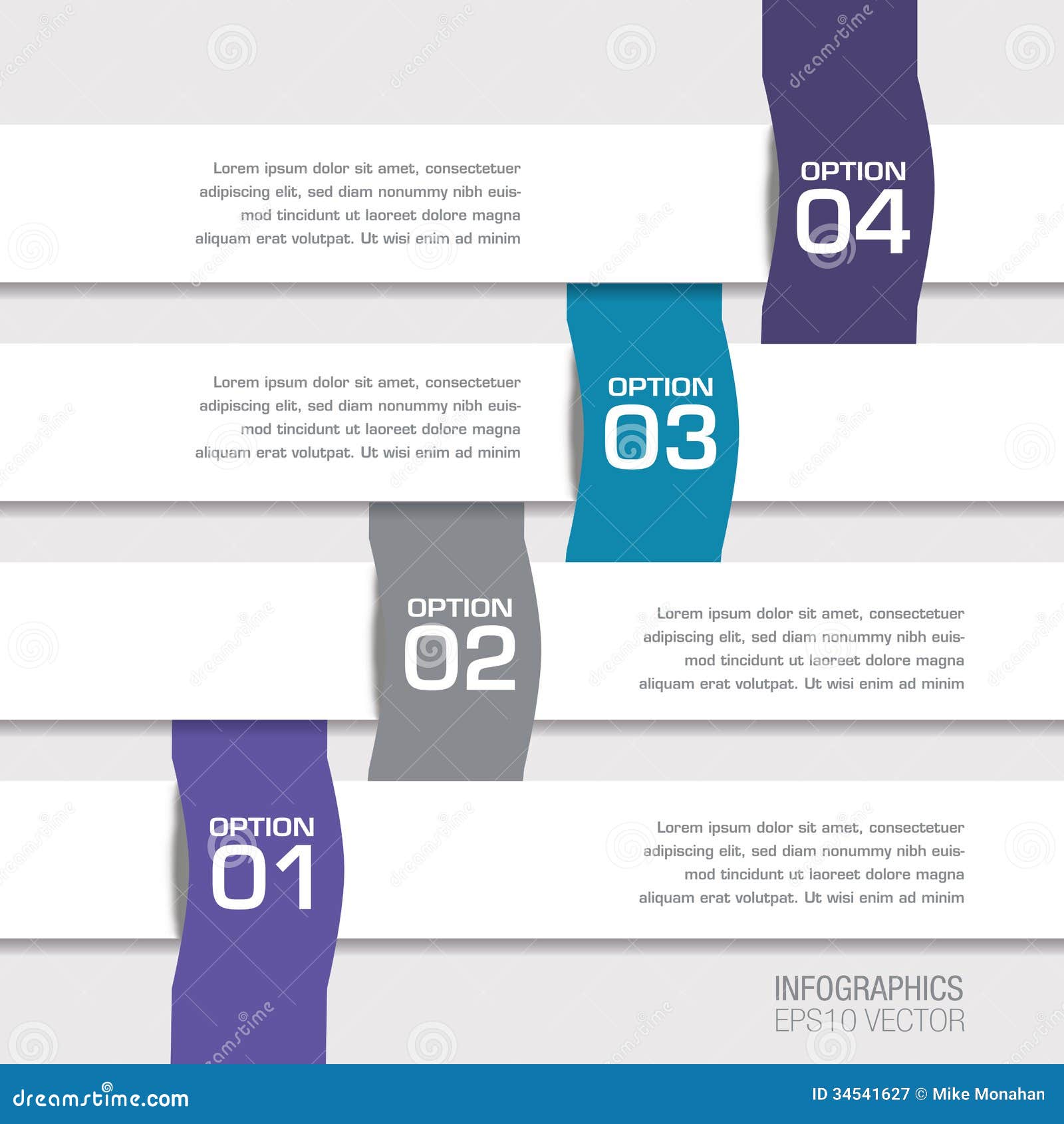 Lorem ipsum dolor sit amet, consectetuer adipiscing elit, sed diam nonummy nibh euismod tincidunt ut laoreet dolore magna aliquam erat volutpat. Ut wisi enim ad minim

OPTION
04

Lorem ipsum dolor sit amet, consectetuer adipiscing elit, sed diam nonummy nibh euismod tincidunt ut laoreet dolore magna aliquam erat volutpat. Ut wisi enim ad minim

OPTION
03

OPTION
02

Lorem ipsum dolor sit amet, consectetuer adipiscing elit, sed diam nonummy nibh euismod tincidunt ut laoreet dolore magna aliquam erat volutpat. Ut wisi enim ad minim

OPTION
01

Lorem ipsum dolor sit amet, consectetuer adipiscing elit, sed diam nonummy nibh euismod tincidunt ut laoreet dolore magna aliquam erat volutpat. Ut wisi enim ad minim

INFOGRAPHICS
EPS10 VECTOR

dreamstime.com
ID 34541627 © Mike Monahan