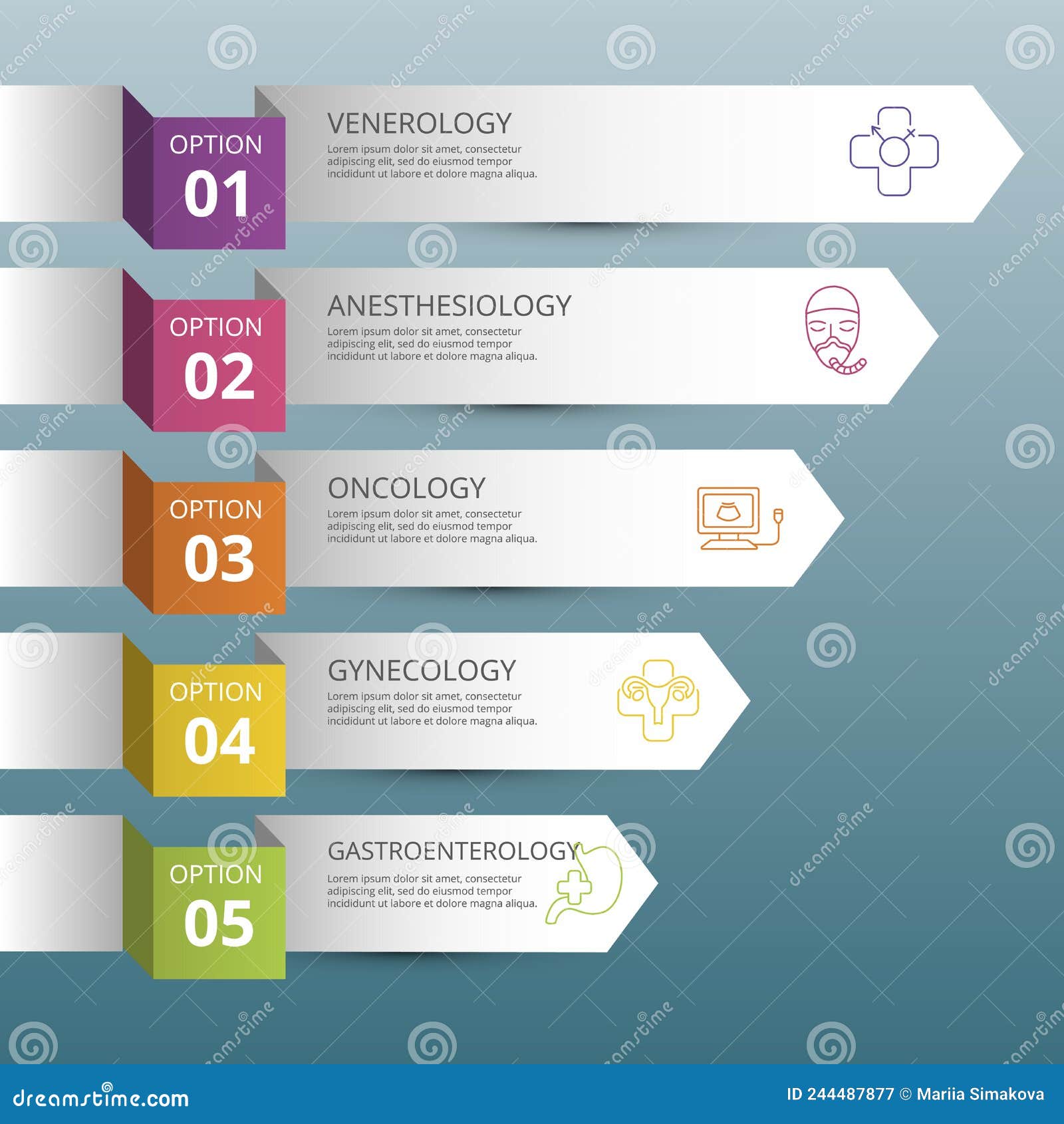 OPTION
01

VENEROLOGY
Lorem ipsum dolor sit amet, consectetur adipiscing elit, sed do eiusmod tempor incididunt ut labore et dolore magna aliqua.

OPTION
02

ANESTHESIOLOGY
Lorem ipsum dolor sit amet, consectetur adipiscing elit, sed do eiusmod tempor incididunt ut labore et dolore magna aliqua.

OPTION
03

ONCOLOGY
Lorem ipsum dolor sit amet, consectetur adipiscing elit, sed do eiusmod tempor incididunt ut labore et dolore magna aliqua.

OPTION
04

GYNECOLOGY
Lorem ipsum dolor sit amet, consectetur adipiscing elit, sed do eiusmod tempor incididunt ut labore et dolore magna aliqua.

OPTION
05

GASTROENTEROLOGY
Lorem ipsum dolor sit amet, consectetur adipiscing elit, sed do eiusmod tempor incididunt ut labore et dolore magna aliqua.

dreamstime.com
ID 244487877 © Mariia Simakova