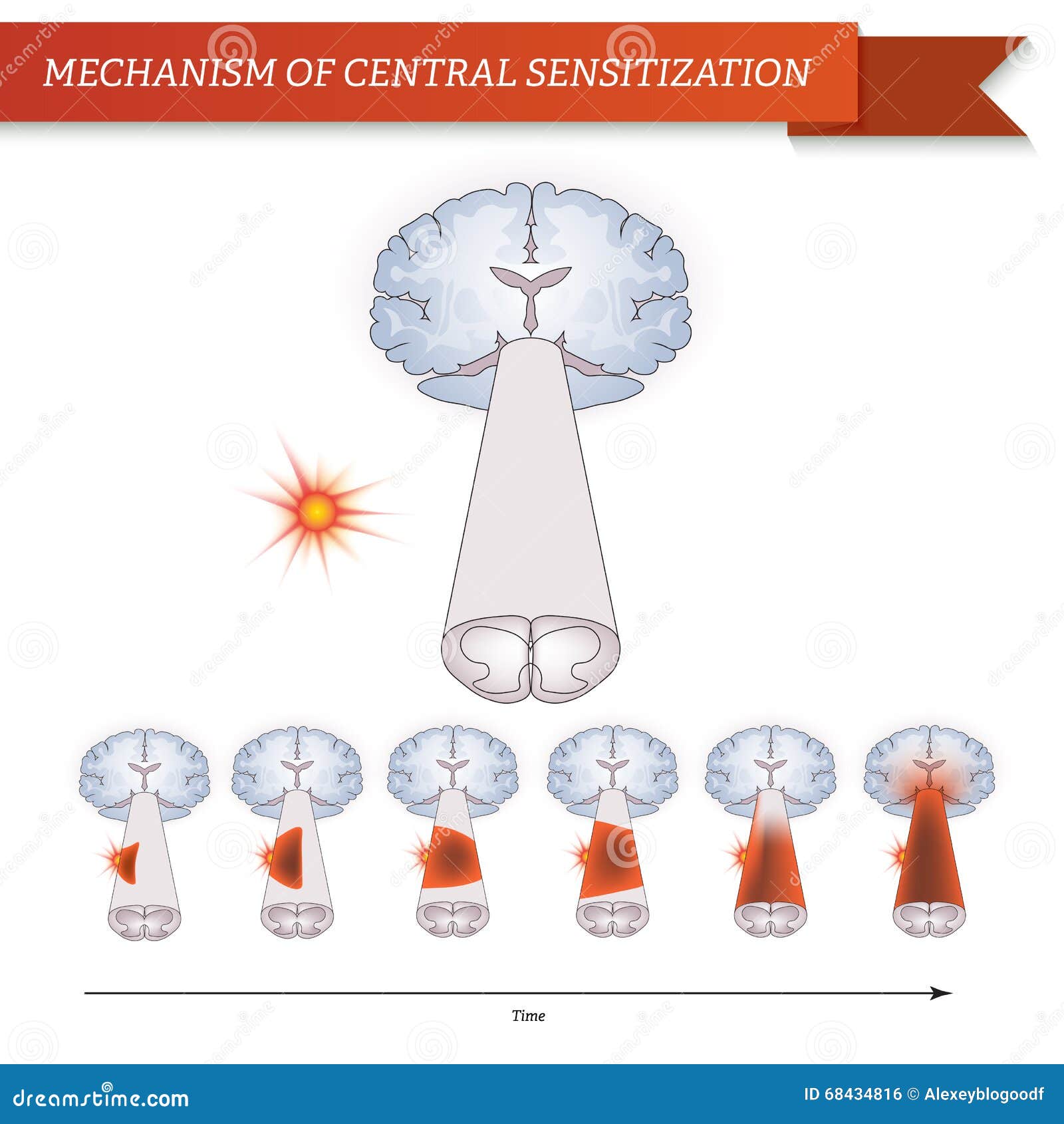 MECHANISM OF CENTRAL SENSITIZATION

Time

dreamstime.com

ID 68434816 © Alexeyblogoodf