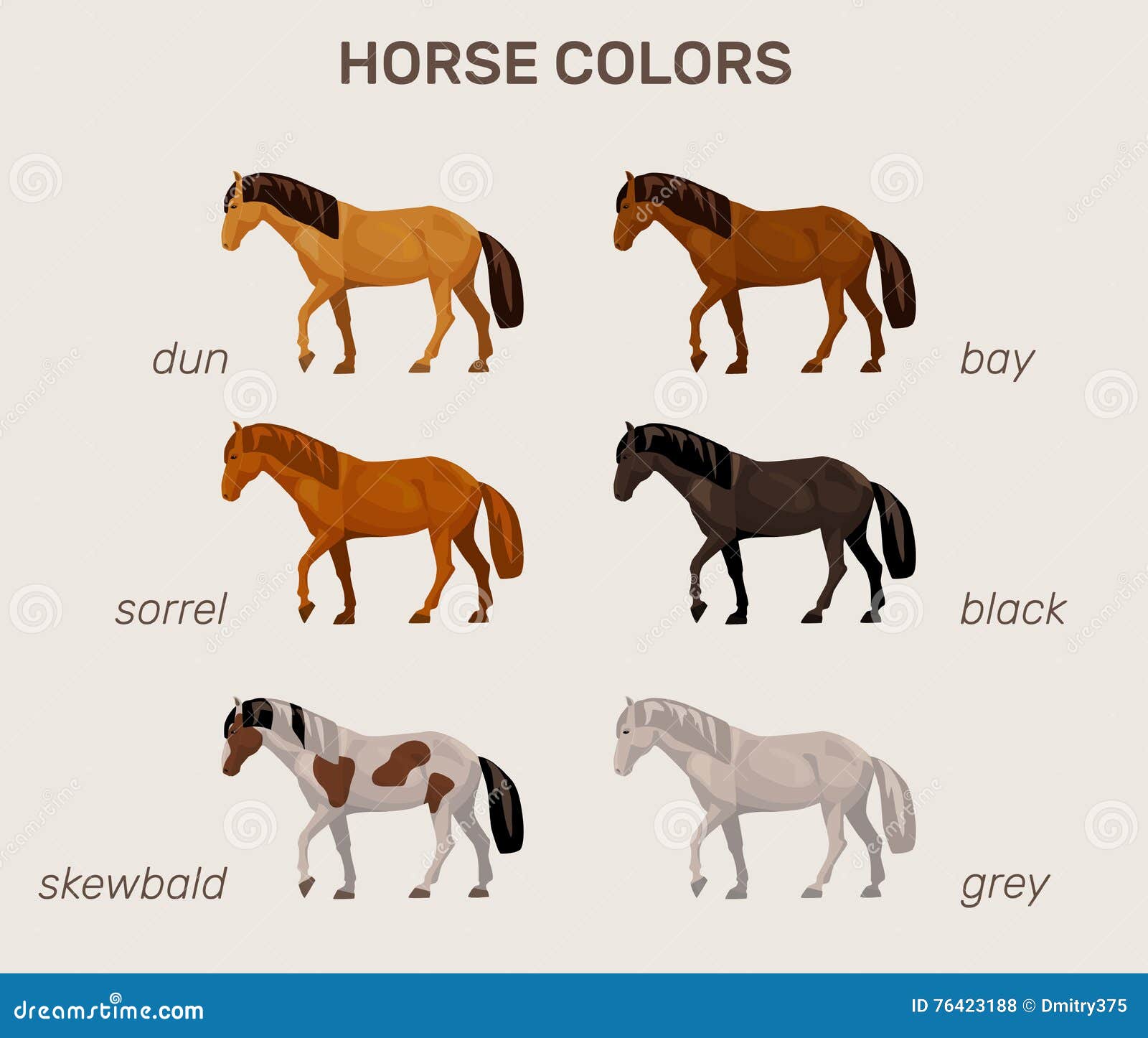 HORSE COLORS

dun

bay

sorrel

black

skewbald

grey

dreamstime.com

ID 76423188 © Dmitry375