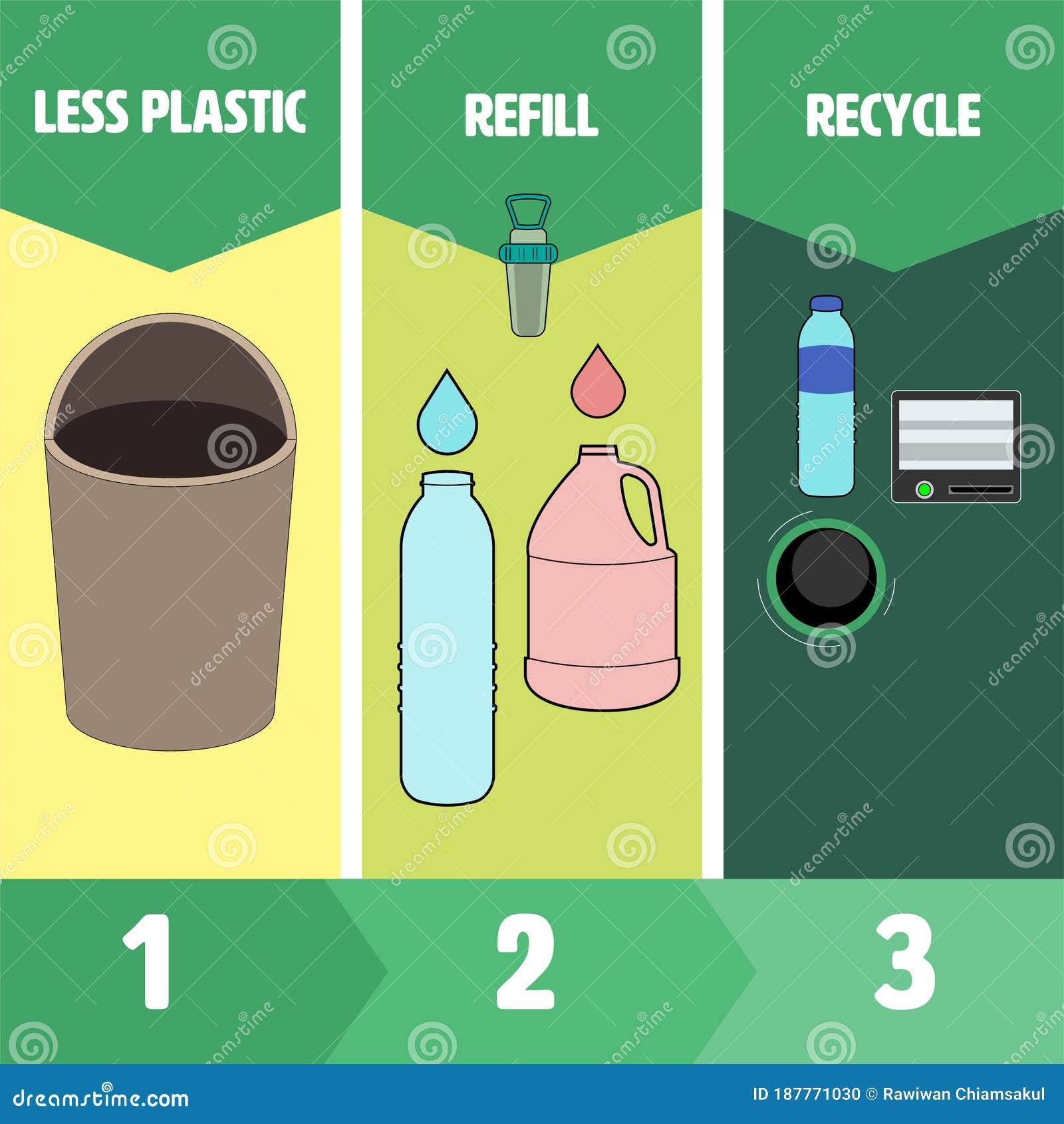 LESS PLASTIC

REFILL

RECYCLE

1

2

3

dreamstime.com

ID 187771030 © Rawiwan Chiamsakul