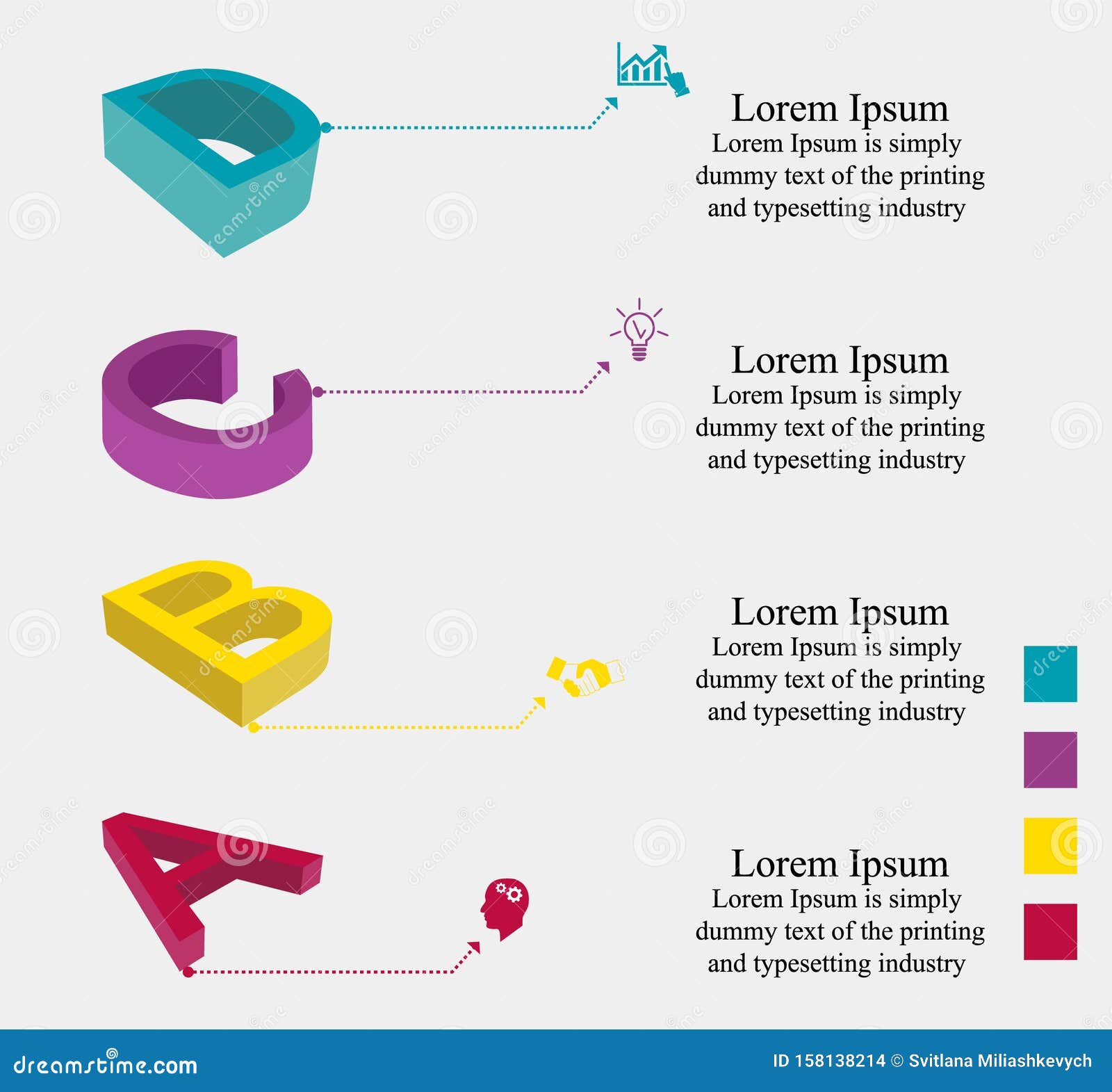 D

Lorem Ipsum
Lorem Ipsum is simply dummy text of the printing and typesetting industry

C

Lorem Ipsum
Lorem Ipsum is simply dummy text of the printing and typesetting industry

B

Lorem Ipsum
Lorem Ipsum is simply dummy text of the printing and typesetting industry

A

Lorem Ipsum
Lorem Ipsum is simply dummy text of the printing and typesetting industry

dreamstime.com

ID 158138214 © Svitlana Miliashkevych