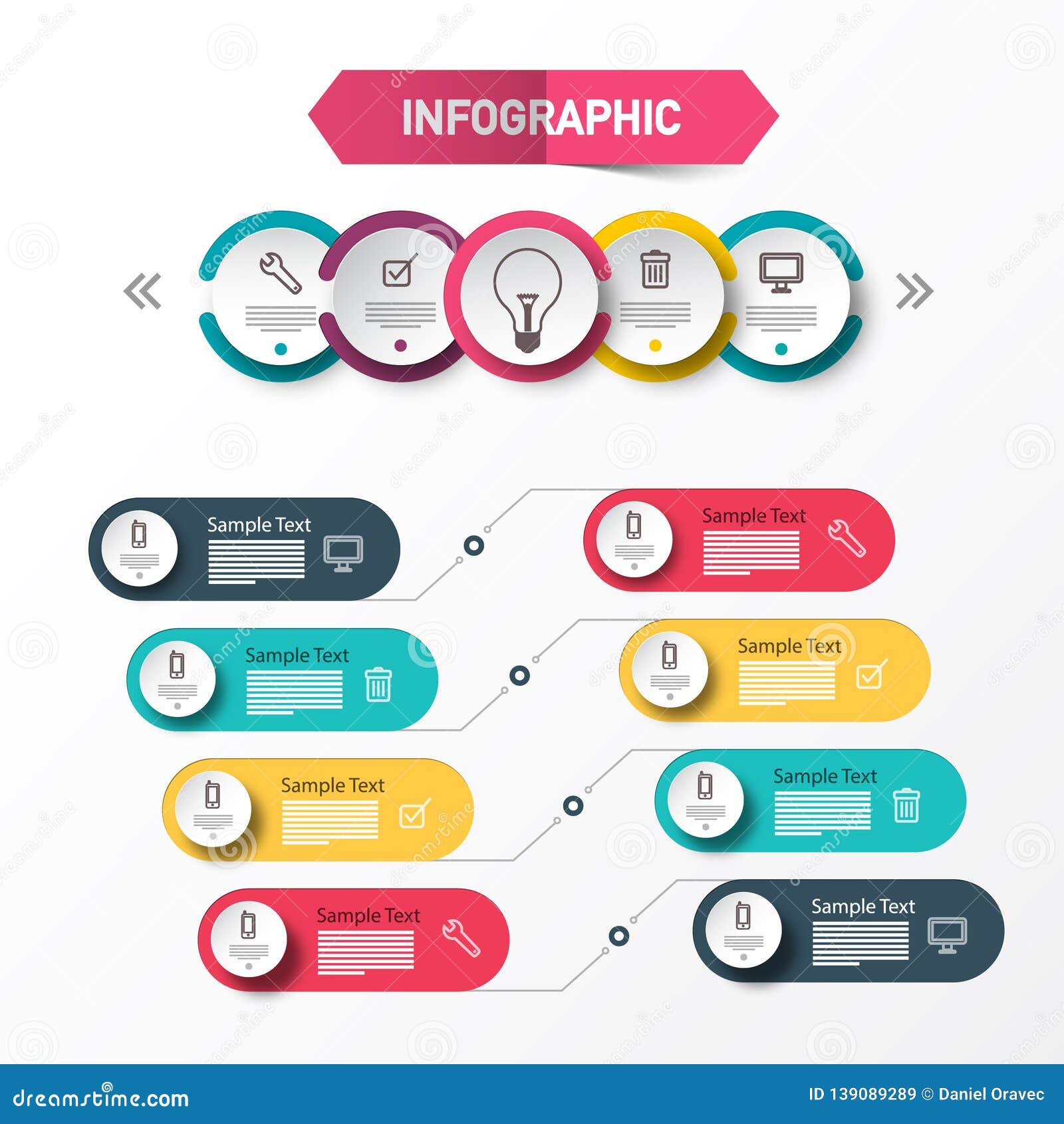 INFOGRAPHIC

Sample Text

Sample Text

Sample Text

Sample Text

Sample Text

Sample Text

Sample Text

Sample Text

dreamstime.com

ID 139089289 © Daniel Oravec