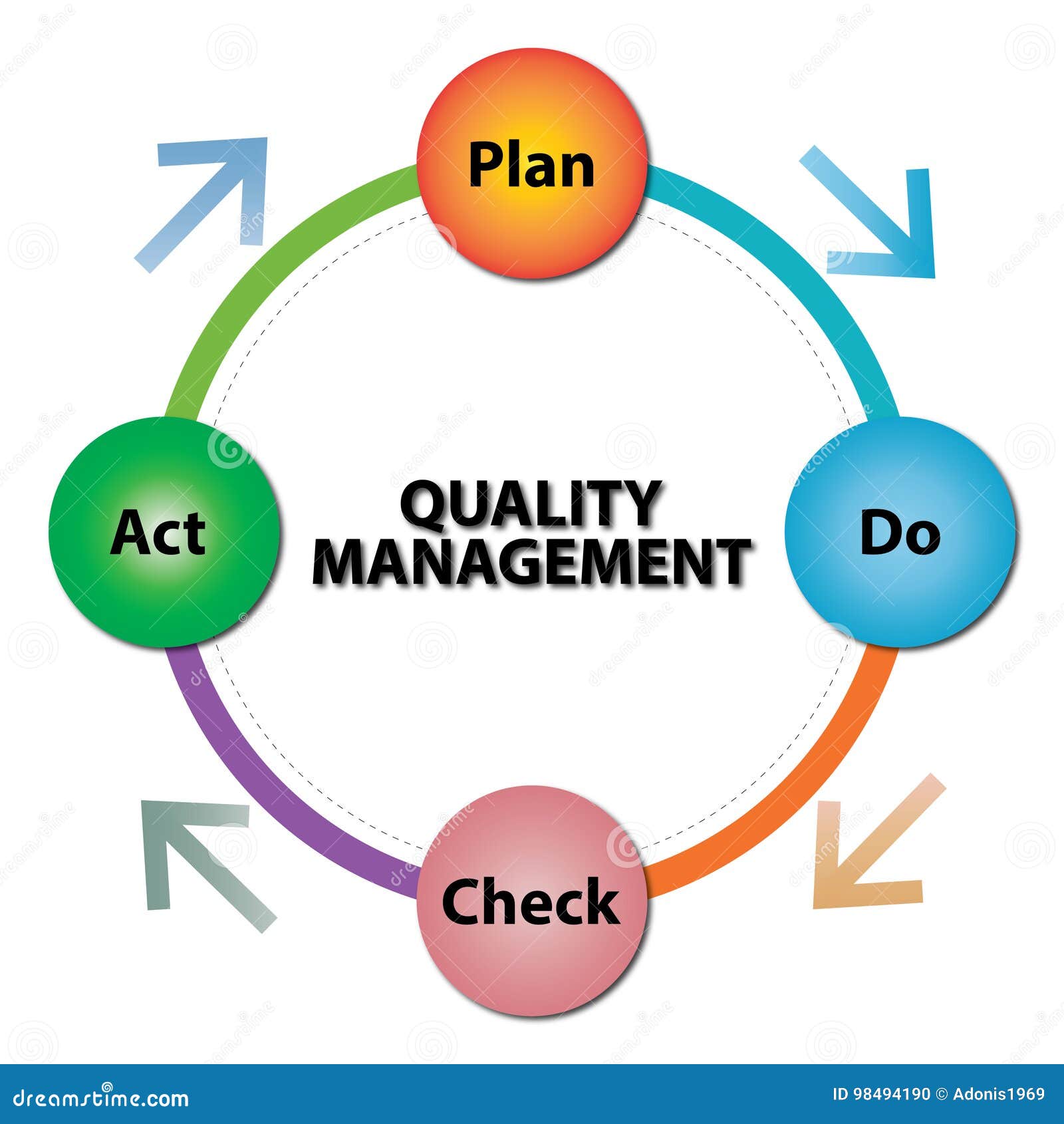 Plan

Act

QUALITY
MANAGEMENT

Do

Check

dreamstime.com

ID 98494190 © Adonis1969