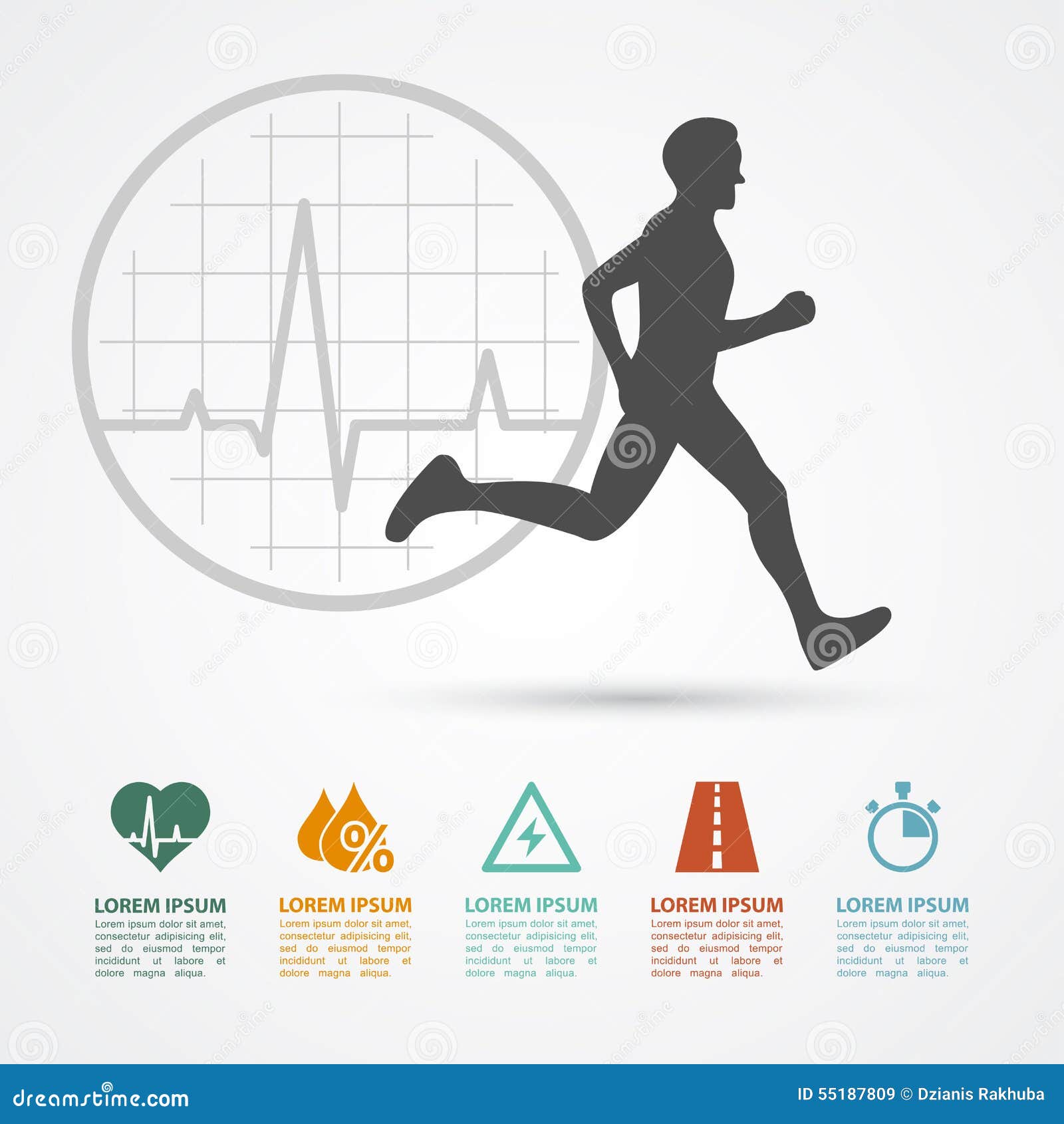 %

LOREM IPSUM
Lorem ipsum dolor sit amet, consectetur adipisicing elit, sed do eiusmod tempor incididunt ut labore et dolore magna aliqua.

LOREM IPSUM
Lorem ipsum dolor sit amet, consectetur adipisicing elit, sed do eiusmod tempor incididunt ut labore et dolore magna aliqua.

LOREM IPSUM
Lorem ipsum dolor sit amet, consectetur adipisicing elit, sed do eiusmod tempor incididunt ut labore et dolore magna aliqua.

LOREM IPSUM
Lorem ipsum dolor sit amet, consectetur adipisicing elit, sed do eiusmod tempor incididunt ut labore et dolore magna aliqua.

LOREM IPSUM
Lorem ipsum dolor sit amet, consectetur adipisicing elit, sed do eiusmod tempor incididunt ut labore et dolore magna aliqua.

dreamstime.com
ID 55187809 © Dzianis Rakhuba