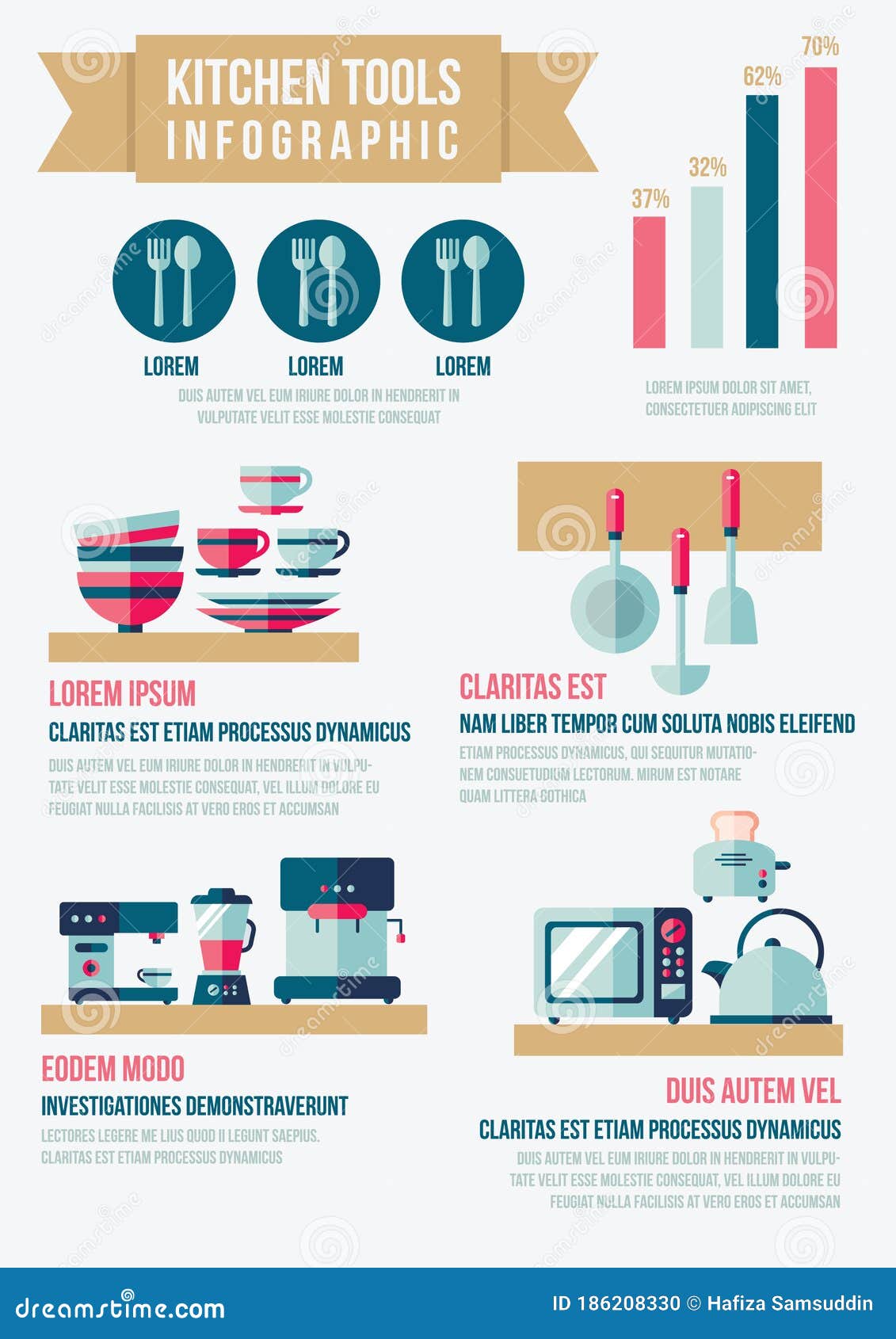 KITCHEN TOOLS
INFOGRAPHIC

LOREM LOREM LOREM

DUIS AUTEM VEL EUM IRIURE DOLOR IN HENDRERIT IN VULPUTATE VELIT ESSE MOLESTIE CONSEQUAT

37% 32% 62% 70%

LOREM IPSUM DOLOR SIT AMET, CONSECTETUER ADIPISCING ELIT

LOREM IPSUM

CLARITAS EST ETIAM PROCESSUS DYNAMICUS

DUIS AUTEM VEL EUM IRIURE DOLOR IN HENDRERIT IN VULPUTATE VELIT ESSE MOLESTIE CONSEQUAT, VEL ILLUM DOLORE EU FEUGIAT NULLA FACILISIS AT VERO EROS ET ACCUMSAN

CLARITAS EST

NAM LIBER TEMPOR CUM SOLUTA NOBIS ELEIFEND

ETIAM PROCESSUS DYNAMICUS, QUI SEQUITUR MUTATIONEM CONSUETUDIUM LECTORUM. MIRUM EST NOTARE QUAM LITTERA GOTHICA

EODEM MODO

INVESTIGATIONES DEMONSTRAVERUNT

LECTORES LEGERE ME LIUS QUOD II LEGUNT SAEPIUS. CLARITAS EST ETIAM PROCESSUS DYNAMICUS

DUIS AUTEM VEL

CLARITAS EST ETIAM PROCESSUS DYNAMICUS

DUIS AUTEM VEL EUM IRIURE DOLOR IN HENDRERIT IN VULPUTATE VELIT ESSE MOLESTIE CONSEQUAT, VEL ILLUM DOLORE EU FEUGIAT NULLA FACILISIS AT VERO EROS ET ACCUMSAN

dreamstime.com

ID 186208330 © Hafiza Samsuddin