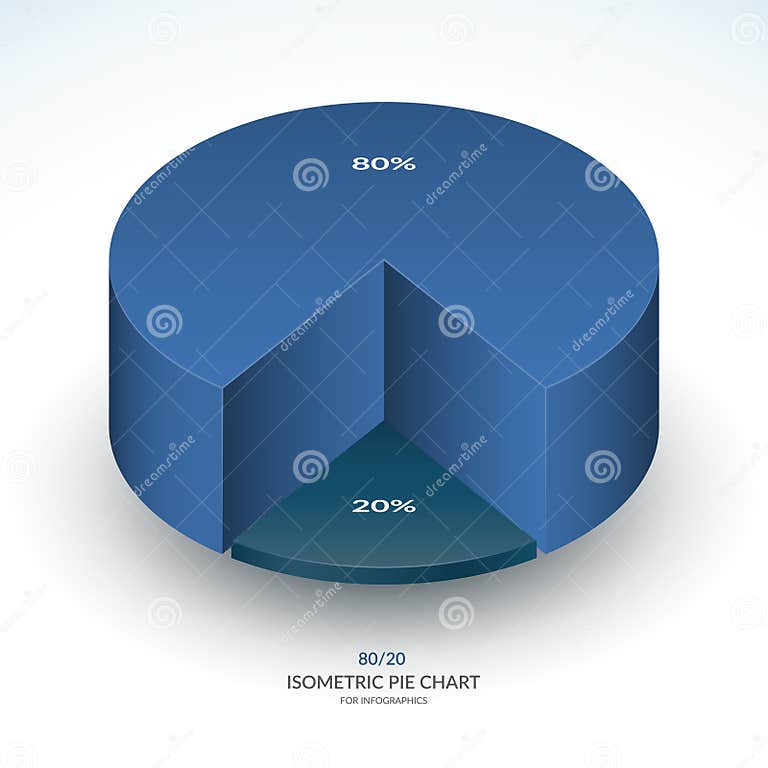 80%

20%

80/20
ISOMETRIC PIE CHART
FOR INFOGRAPHICS

dreamstime