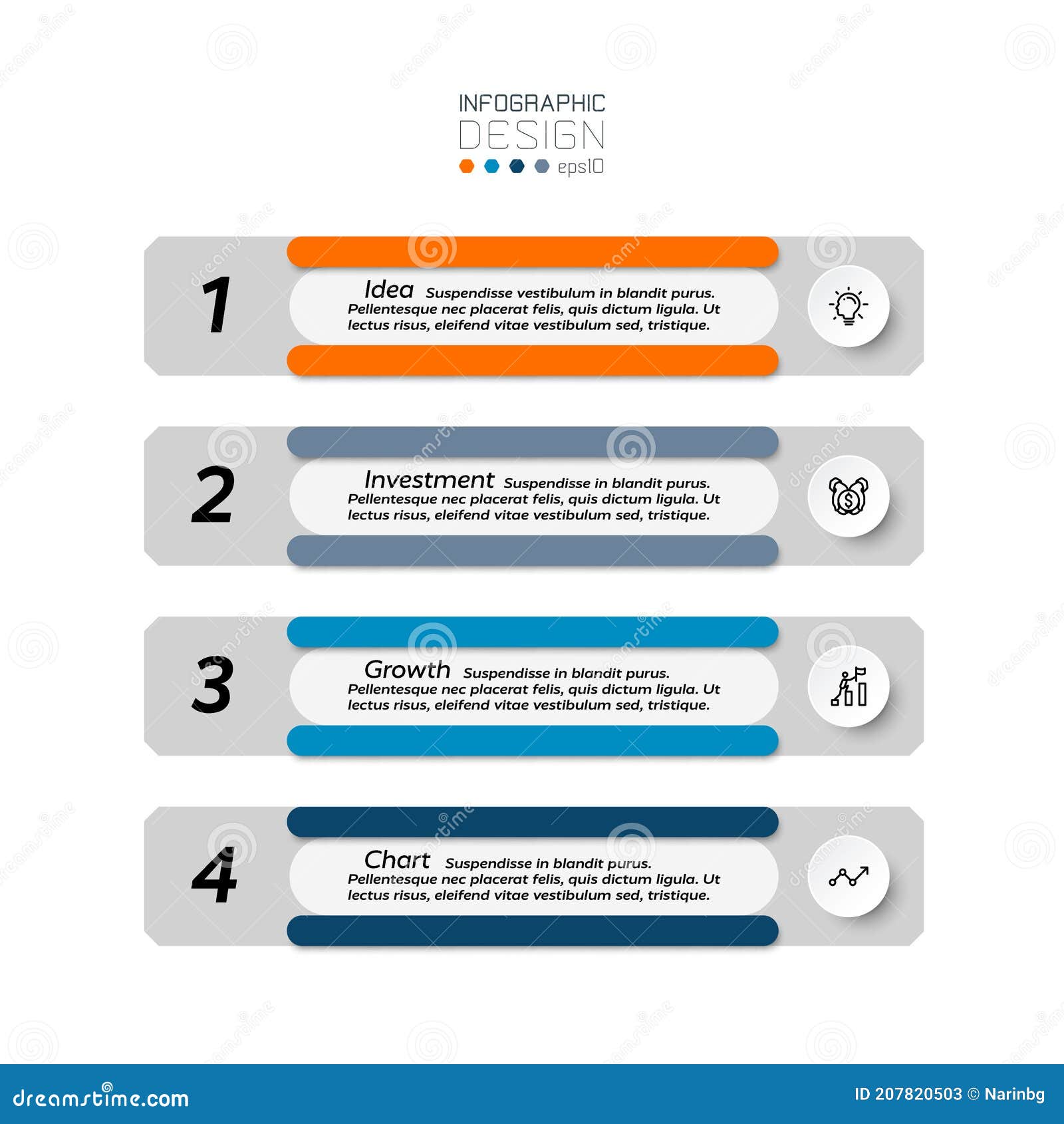 INFOGRAPHIC
DESIGN
eps10

1
Idea Suspendisse vestibulum in blandit purus. Pellentesque nec placerat felis, quis dictum ligula. Ut lectus risus, eleifend vitae vestibulum sed, tristique.

2
Investment Suspendisse in blandit purus. Pellentesque nec placerat felis, quis dictum ligula. Ut lectus risus, eleifend vitae vestibulum sed, tristique.

3
Growth Suspendisse in blandit purus. Pellentesque nec placerat felis, quis dictum ligula. Ut lectus risus, eleifend vitae vestibulum sed, tristique.

4
Chart Suspendisse in blandit purus. Pellentesque nec placerat felis, quis dictum ligula. Ut lectus risus, eleifend vitae vestibulum sed, tristique.

dreamstime.com
ID 207820503 © Narinbg