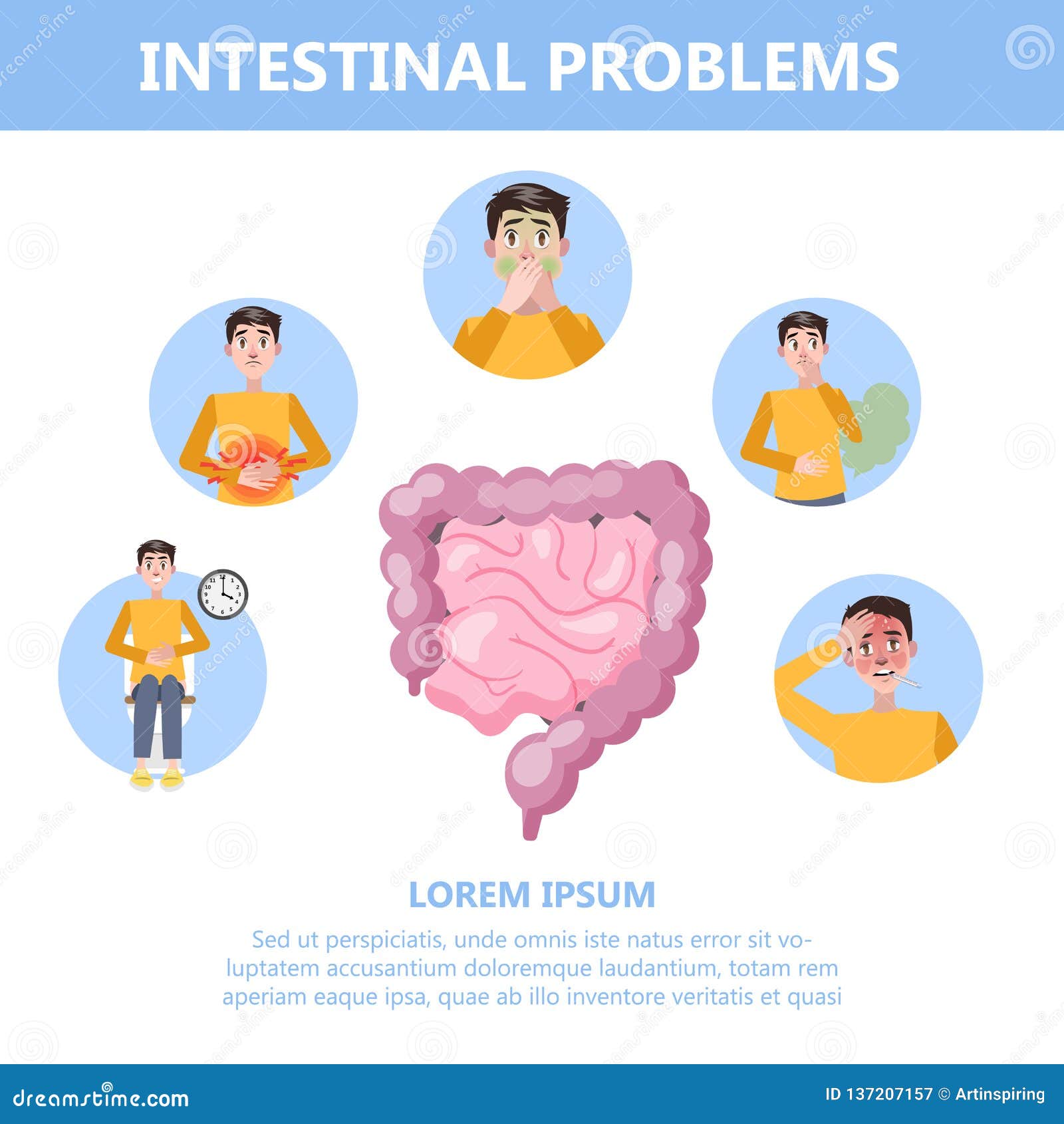 INTESTINAL PROBLEMS

LOREM IPSUM

Sed ut perspiciatis, unde omnis iste natus error sit voluptatem accusantium doloremque laudantium, totam rem aperiam eaque ipsa, quae ab illo inventore veritatis et quasi

dreamstime.com

ID 137207157 © Artinspiring