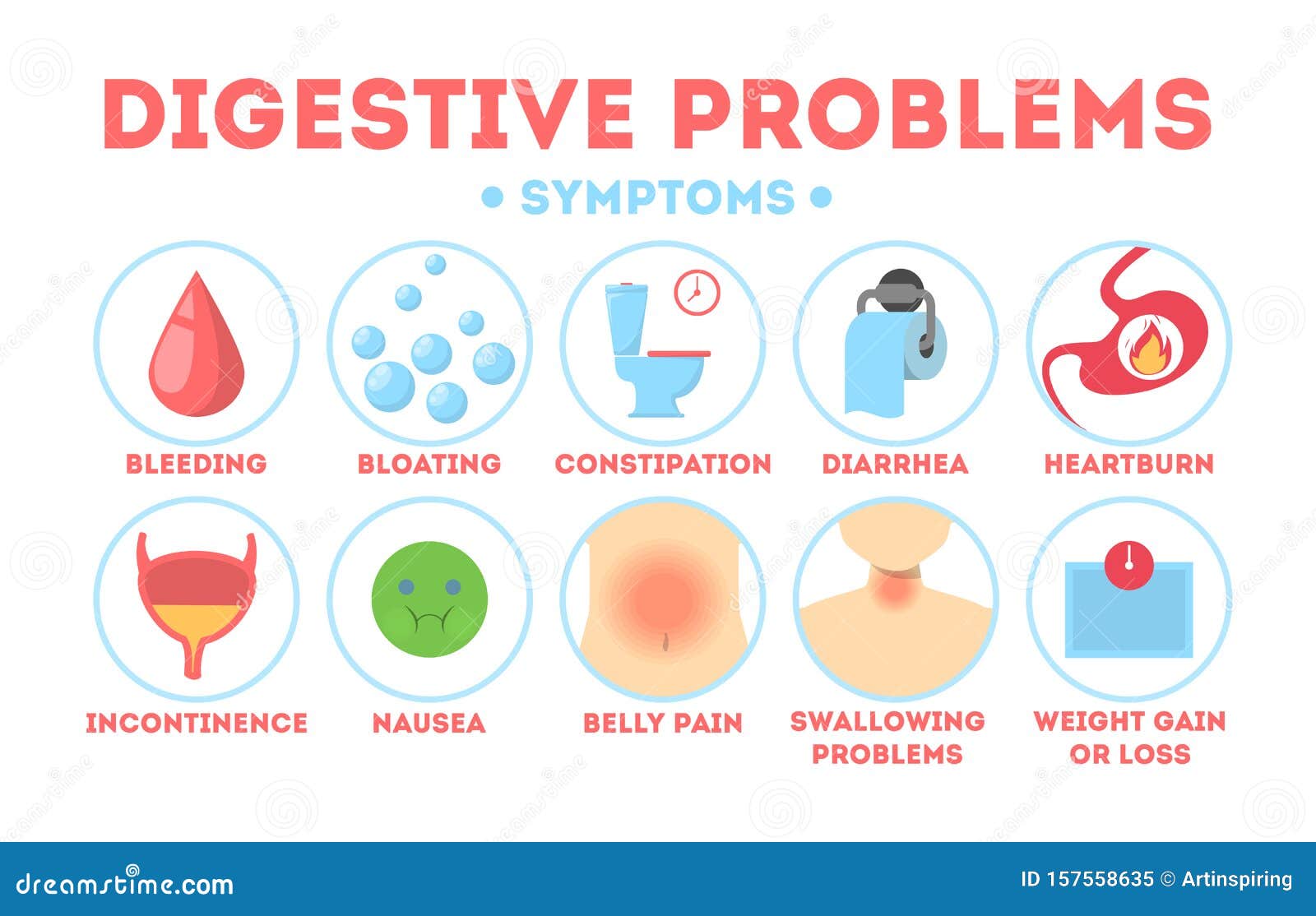 DIGESTIVE PROBLEMS

• SYMPTOMS •

BLEEDING

BLOATING

CONSTIPATION

DIARRHEA

HEARTBURN

INCONTINENCE

NAUSEA

BELLY PAIN

SWALLOWING PROBLEMS

WEIGHT GAIN OR LOSS

dreamstime.com

ID 157558635 © Artinspiring