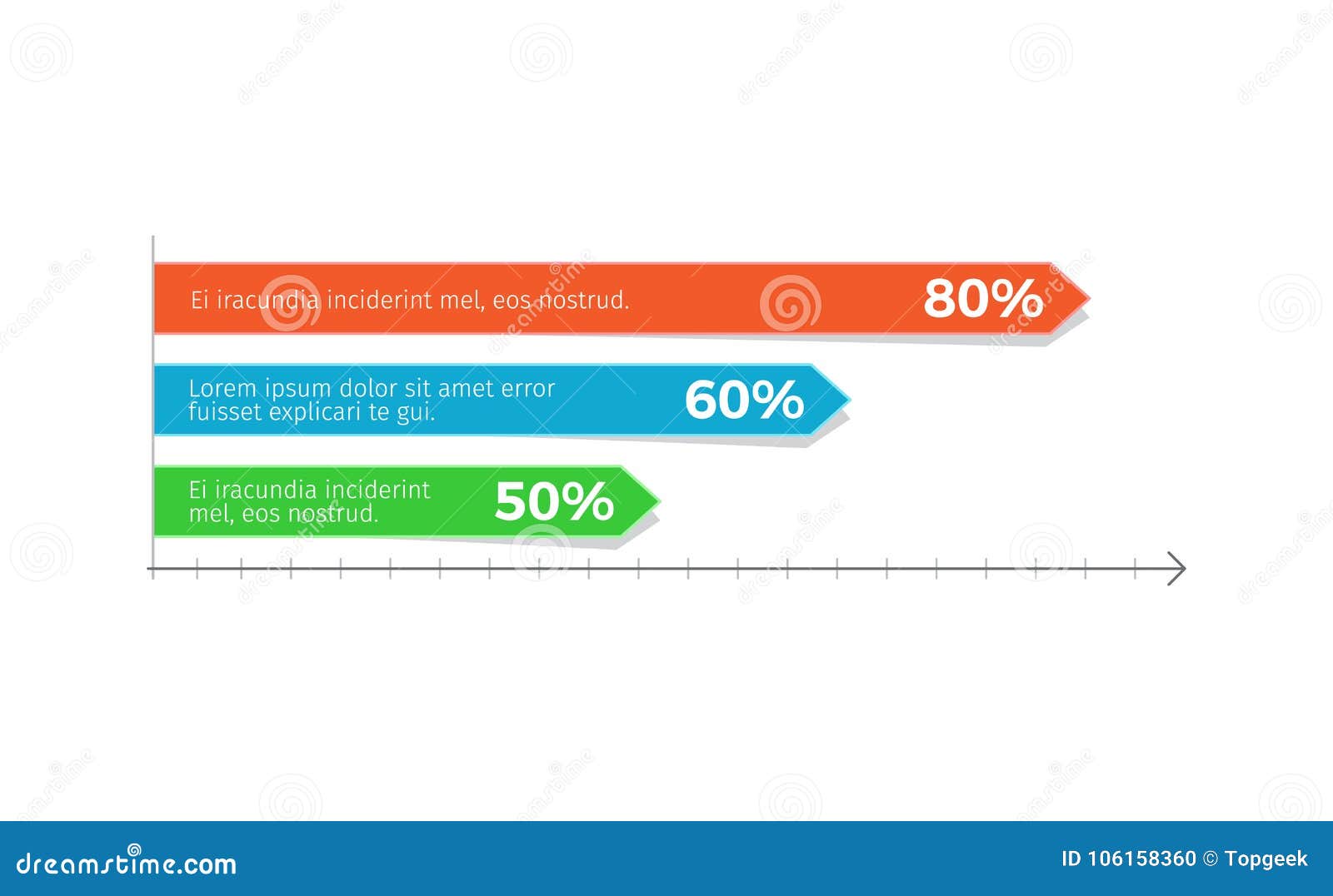 Ei iracundia inciderint mel, eos nostrud. 80%

Lorem ipsum dolor sit amet error fuisset explicari te gui. 60%

Ei iracundia inciderint mel, eos nostrud. 50%

dreamstime.com

ID 106158360 © Topgeek