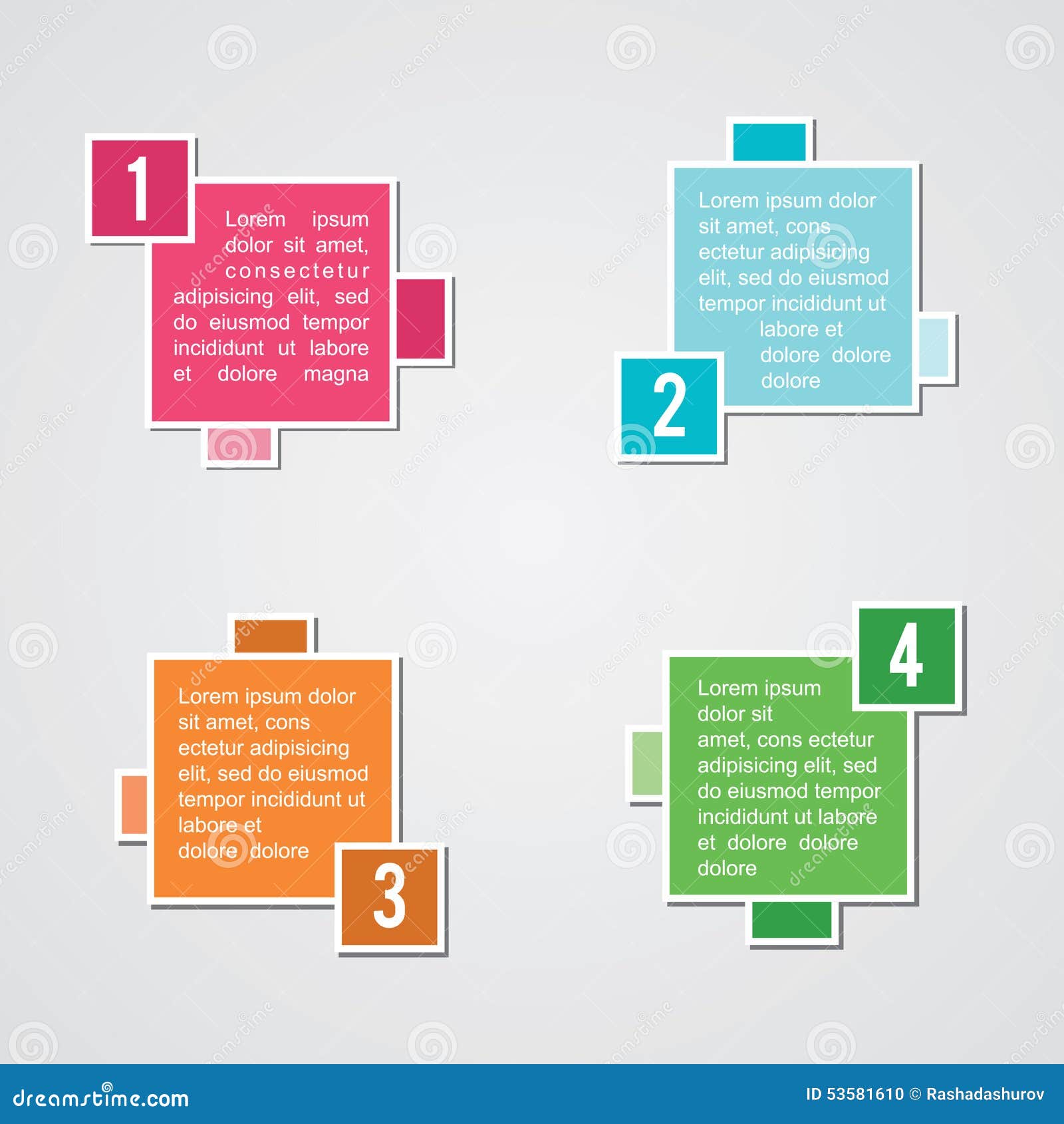 1

Lorem ipsum dolor sit amet, consectetur adipisicing elit, sed do eiusmod tempor incididunt ut labore et dolore magna

Lorem ipsum dolor sit amet, cons ectetur adipisicing elit, sed do eiusmod tempor incididunt ut labore et dolore dolore dolore

2

Lorem ipsum dolor sit amet, cons ectetur adipisicing elit, sed do eiusmod tempor incididunt ut labore et dolore dolore

3

4

Lorem ipsum dolor sit amet, cons ectetur adipisicing elit, sed do eiusmod tempor incididunt ut labore et dolore dolore dolore

dreamstime.com

ID 53581610 © Rashadashurov