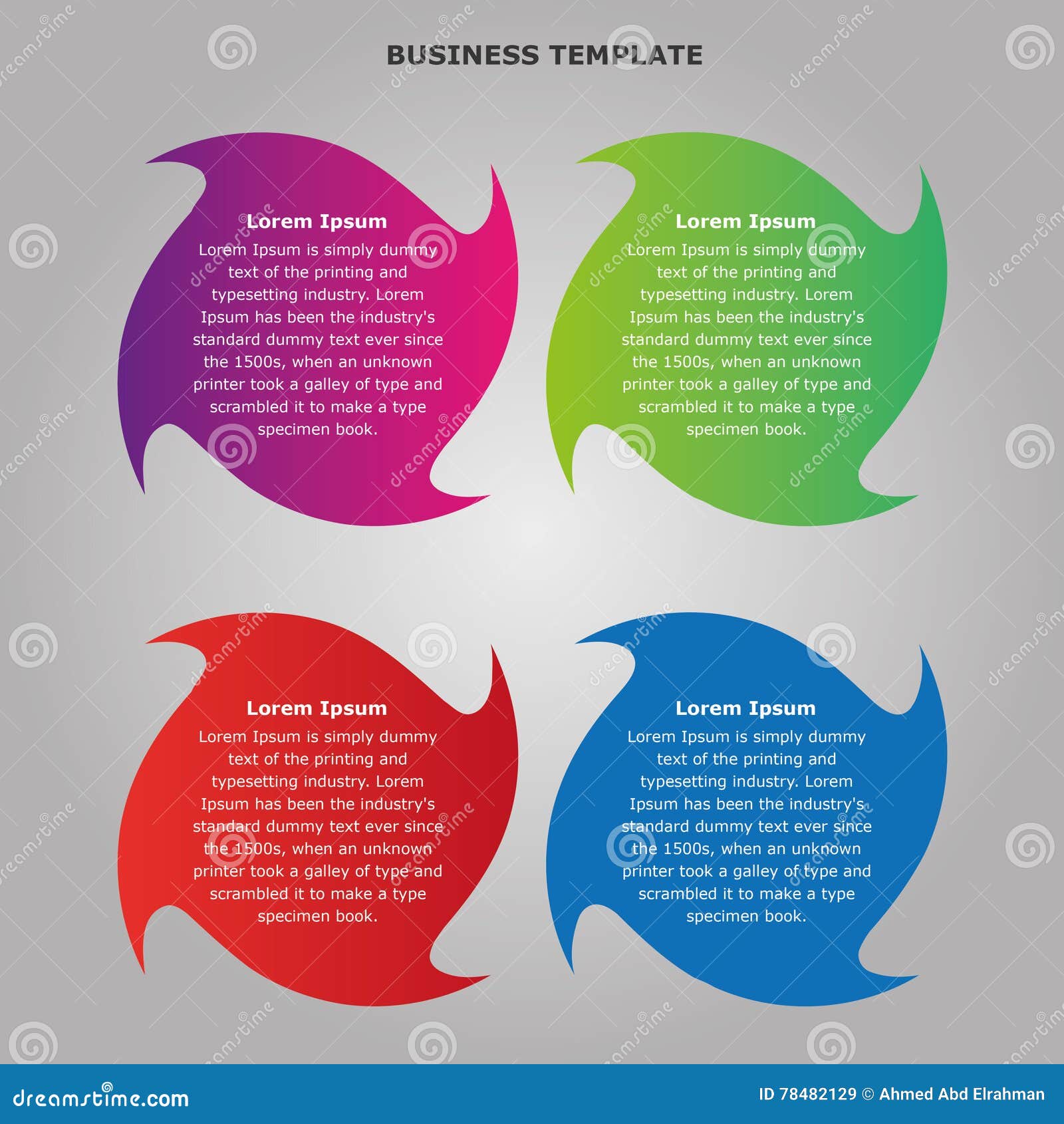 BUSINESS TEMPLATE

Lorem Ipsum
Lorem Ipsum is simply dummy text of the printing and typesetting industry. Lorem Ipsum has been the industry's standard dummy text ever since the 1500s, when an unknown printer took a galley of type and scrambled it to make a type specimen book.

Lorem Ipsum
Lorem Ipsum is simply dummy text of the printing and typesetting industry. Lorem Ipsum has been the industry's standard dummy text ever since the 1500s, when an unknown printer took a galley of type and scrambled it to make a type specimen book.

Lorem Ipsum
Lorem Ipsum is simply dummy text of the printing and typesetting industry. Lorem Ipsum has been the industry's standard dummy text ever since the 1500s, when an unknown printer took a galley of type and scrambled it to make a type specimen book.

Lorem Ipsum
Lorem Ipsum is simply dummy text of the printing and typesetting industry. Lorem Ipsum has been the industry's standard dummy text ever since the 1500s, when an unknown printer took a galley of type and scrambled it to make a type specimen book.

dreamstime.com
ID 78482129 © Ahmed Abd Elrahman