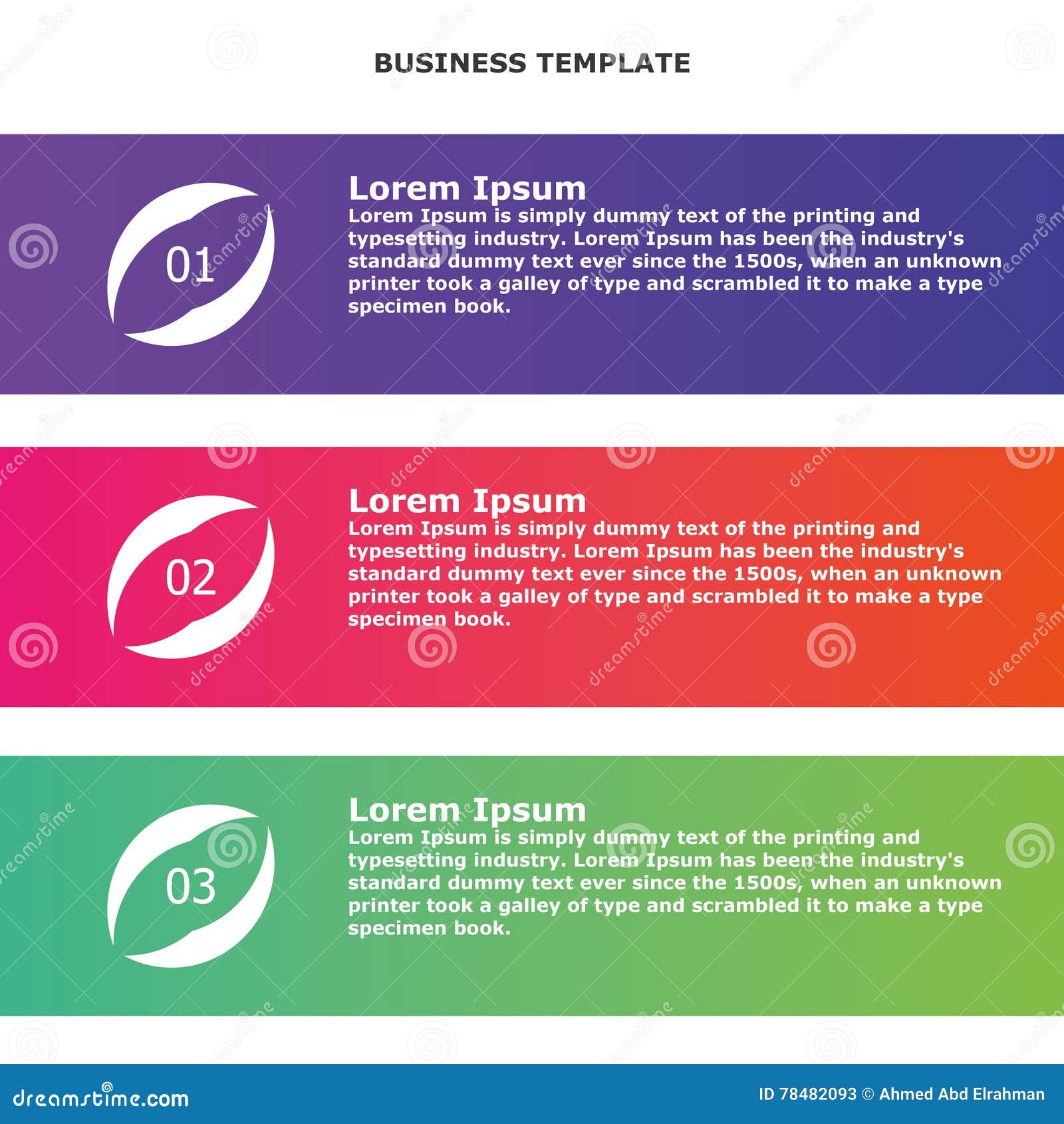 BUSINESS TEMPLATE

01

Lorem Ipsum

Lorem Ipsum is simply dummy text of the printing and typesetting industry. Lorem Ipsum has been the industry's standard dummy text ever since the 1500s, when an unknown printer took a galley of type and scrambled it to make a type specimen book.

02

Lorem Ipsum

Lorem Ipsum is simply dummy text of the printing and typesetting industry. Lorem Ipsum has been the industry's standard dummy text ever since the 1500s, when an unknown printer took a galley of type and scrambled it to make a type specimen book.

03

Lorem Ipsum

Lorem Ipsum is simply dummy text of the printing and typesetting industry. Lorem Ipsum has been the industry's standard dummy text ever since the 1500s, when an unknown printer took a galley of type and scrambled it to make a type specimen book.

dreamstime.com

ID 78482093 © Ahmed Abd Elrahman