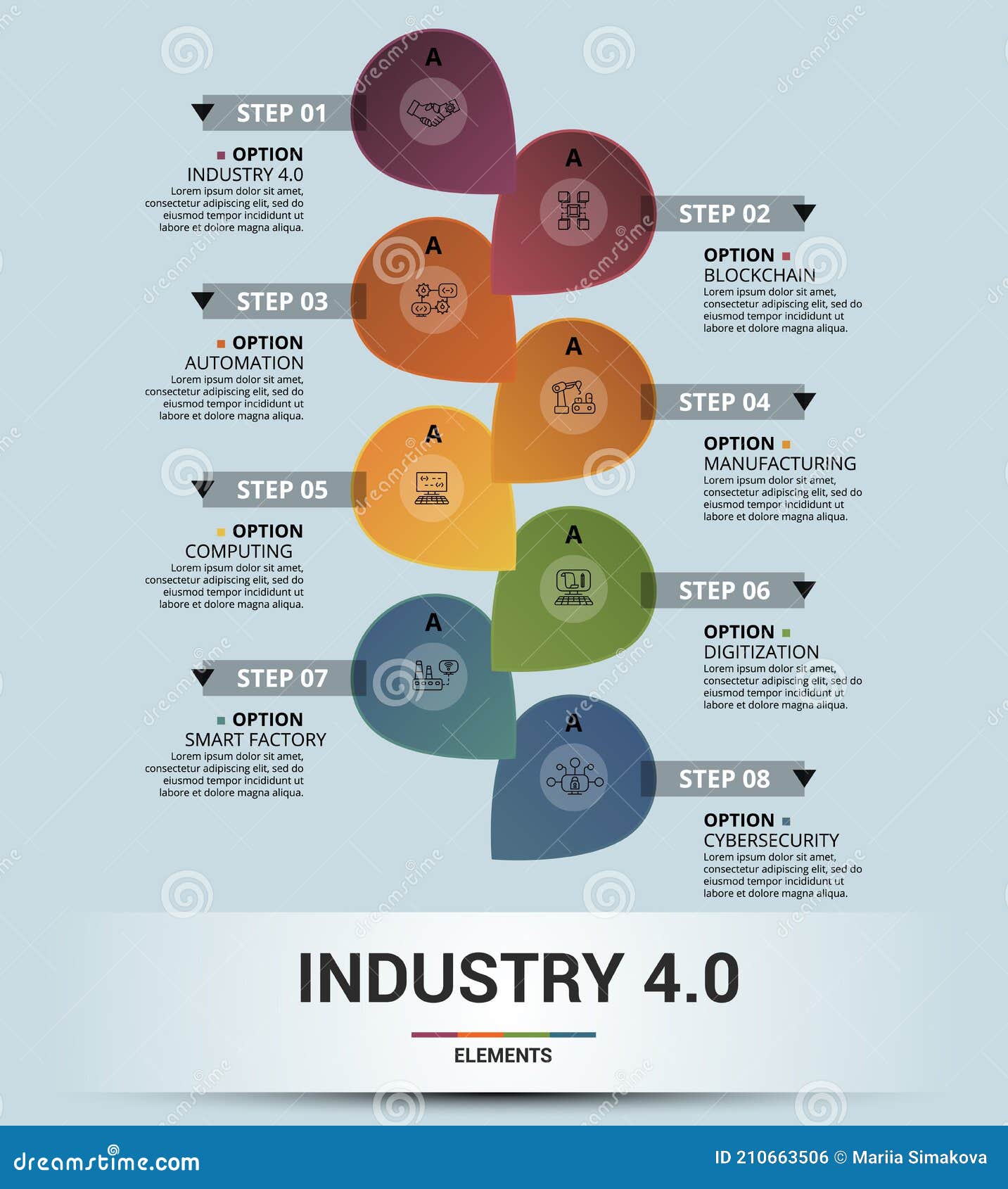 A

STEP 01

OPTION
INDUSTRY 4.0
Lorem ipsum dolor sit amet, consectetur adipiscing elit, sed do eiusmod tempor incididunt ut labore et dolore magna aliqua.

A

STEP 02

OPTION
BLOCKCHAIN
Lorem ipsum dolor sit amet, consectetur adipiscing elit, sed do eiusmod tempor incididunt ut labore et dolore magna aliqua.

A

STEP 03

OPTION
AUTOMATION
Lorem ipsum dolor sit amet, consectetur adipiscing elit, sed do eiusmod tempor incididunt ut labore et dolore magna aliqua.

A

STEP 04

OPTION
MANUFACTURING
Lorem ipsum dolor sit amet, consectetur adipiscing elit, sed do eiusmod tempor incididunt ut labore et dolore magna aliqua.

A

STEP 05

OPTION
COMPUTING
Lorem ipsum dolor sit amet, consectetur adipiscing elit, sed do eiusmod tempor incididunt ut labore et dolore magna aliqua.

A

STEP 06

OPTION
DIGITIZATION
Lorem ipsum dolor sit amet, consectetur adipiscing elit, sed do eiusmod tempor incididunt ut labore et dolore magna aliqua.

A

STEP 07

OPTION
SMART FACTORY
Lorem ipsum dolor sit amet, consectetur adipiscing elit, sed do eiusmod tempor incididunt ut labore et dolore magna aliqua.

A

STEP 08

OPTION
CYBERSECURITY
Lorem ipsum dolor sit amet, consectetur adipiscing elit, sed do eiusmod tempor incididunt ut labore et dolore magna aliqua.

INDUSTRY 4.0
ELEMENTS

dreamstime.com
ID 210663506 © Mariia Simakova