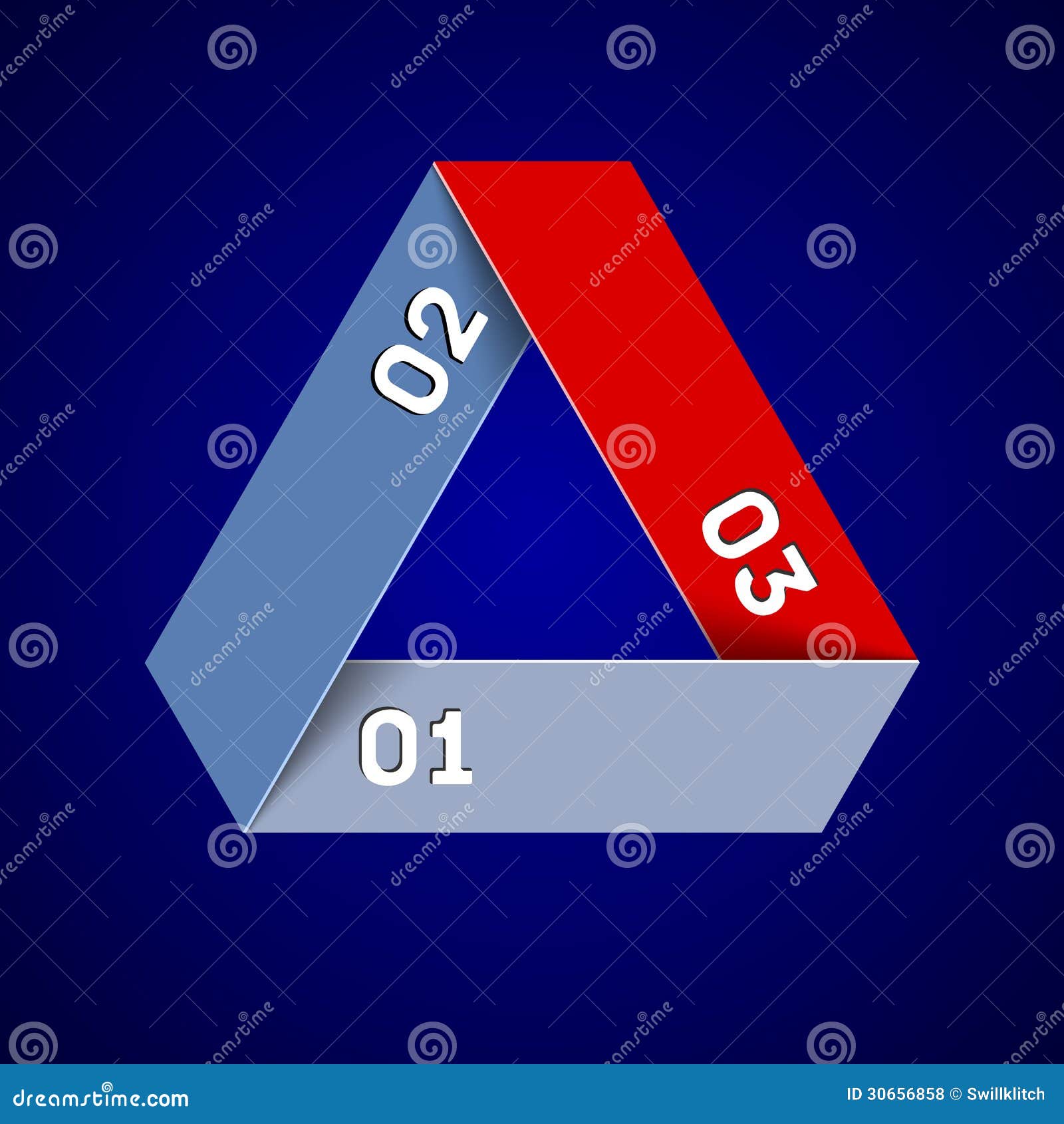 02

03

01

dreamstime

dreamstime.com

ID 30656858 © Swillklitch