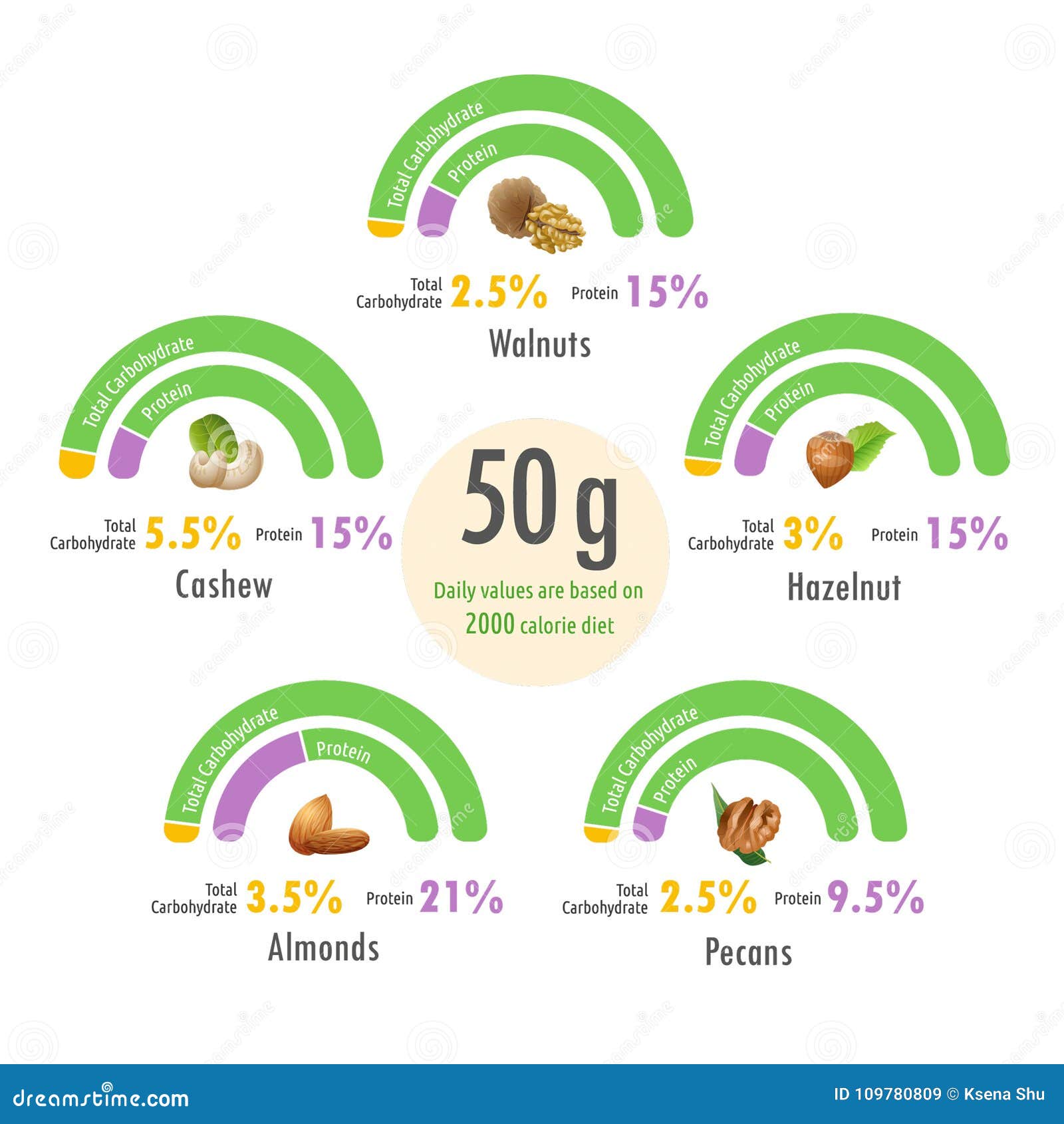 Total Carbohydrate
Protein

Total Carbohydrate 2.5% Protein 15%
Walnuts

Total Carbohydrate
Protein

Total Carbohydrate 5.5% Protein 15%
Cashew

50 g
Daily values are based on 2000 calorie diet

Total Carbohydrate
Protein

Total Carbohydrate 3% Protein 15%
Hazelnut

Total Carbohydrate
Protein

Total Carbohydrate 3.5% Protein 21%
Almonds

Total Carbohydrate
Protein

Total Carbohydrate 2.5% Protein 9.5%
Pecans

dreamstime.com
ID 109780809 © Ksena Shu