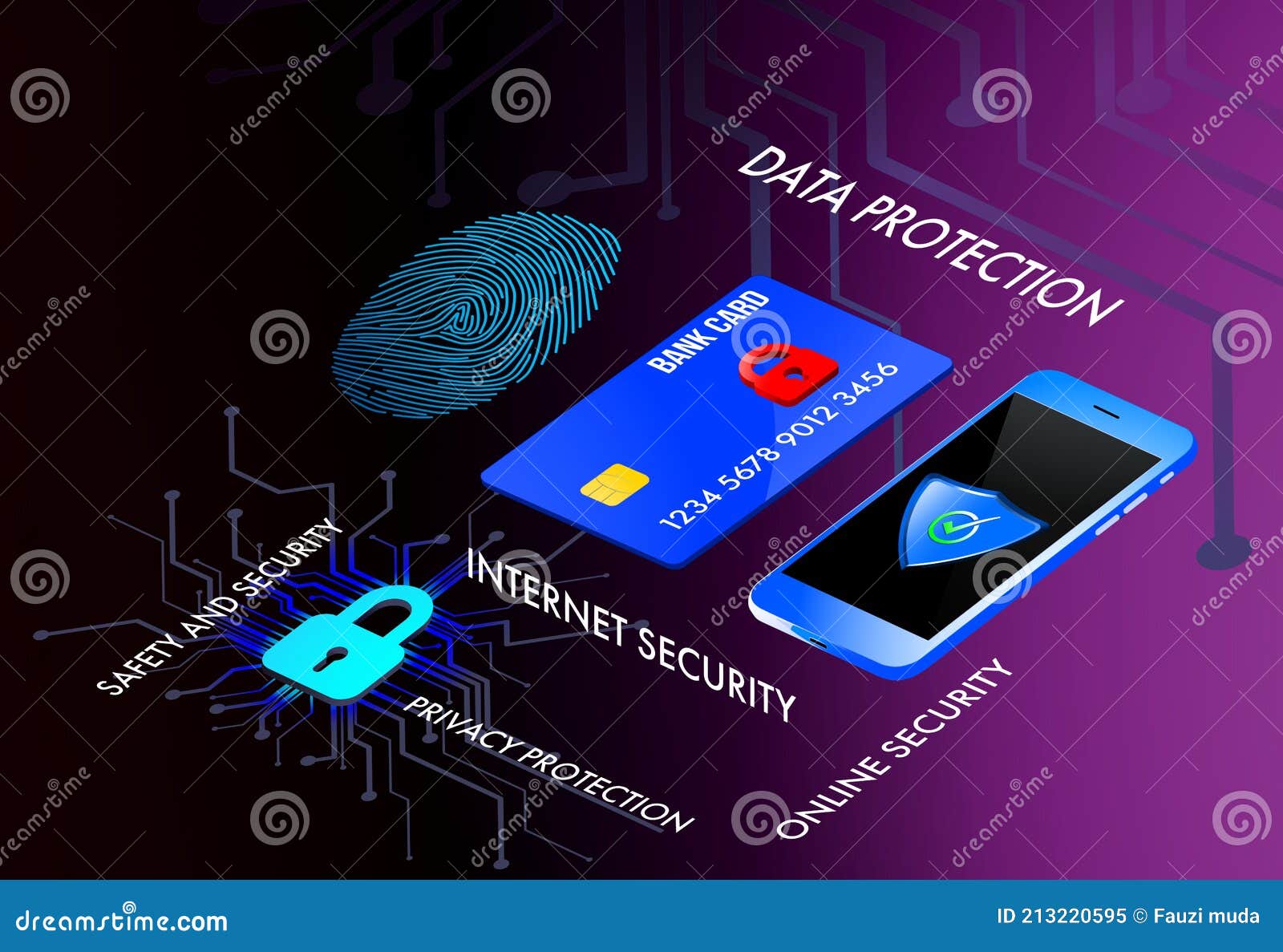 DATA PROTECTION

BANK CARD

1234 5678 9012 3456

SAFETY AND SECURITY

INTERNET SECURITY

PRIVACY PROTECTION

ONLINE SECURITY

dreamstime

dreamstime.com

ID 213220595 © Fauzi muda