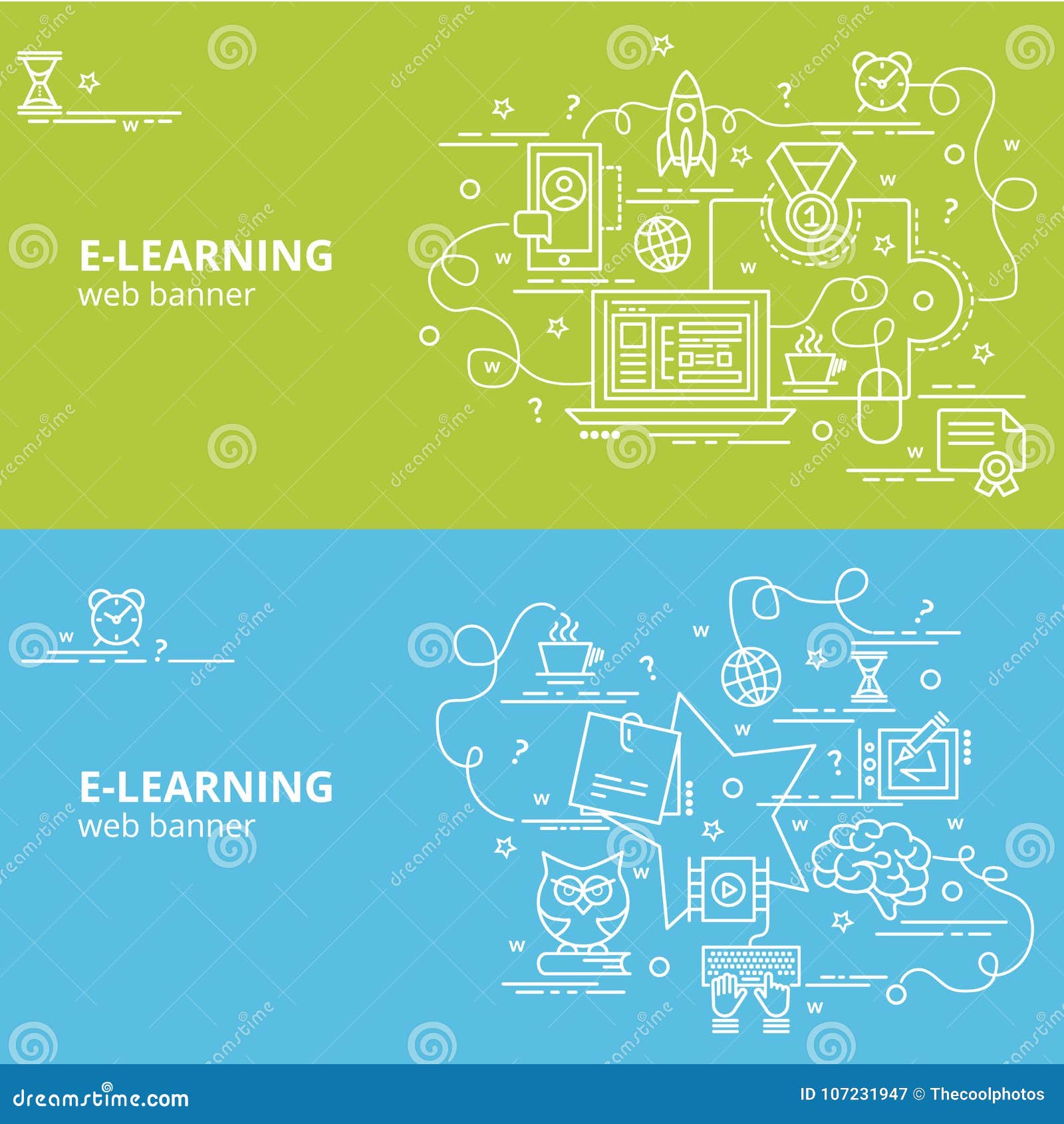 E-LEARNING
web banner

E-LEARNING
web banner

dreamstime.com

ID 107231947 © Thecoolphotos