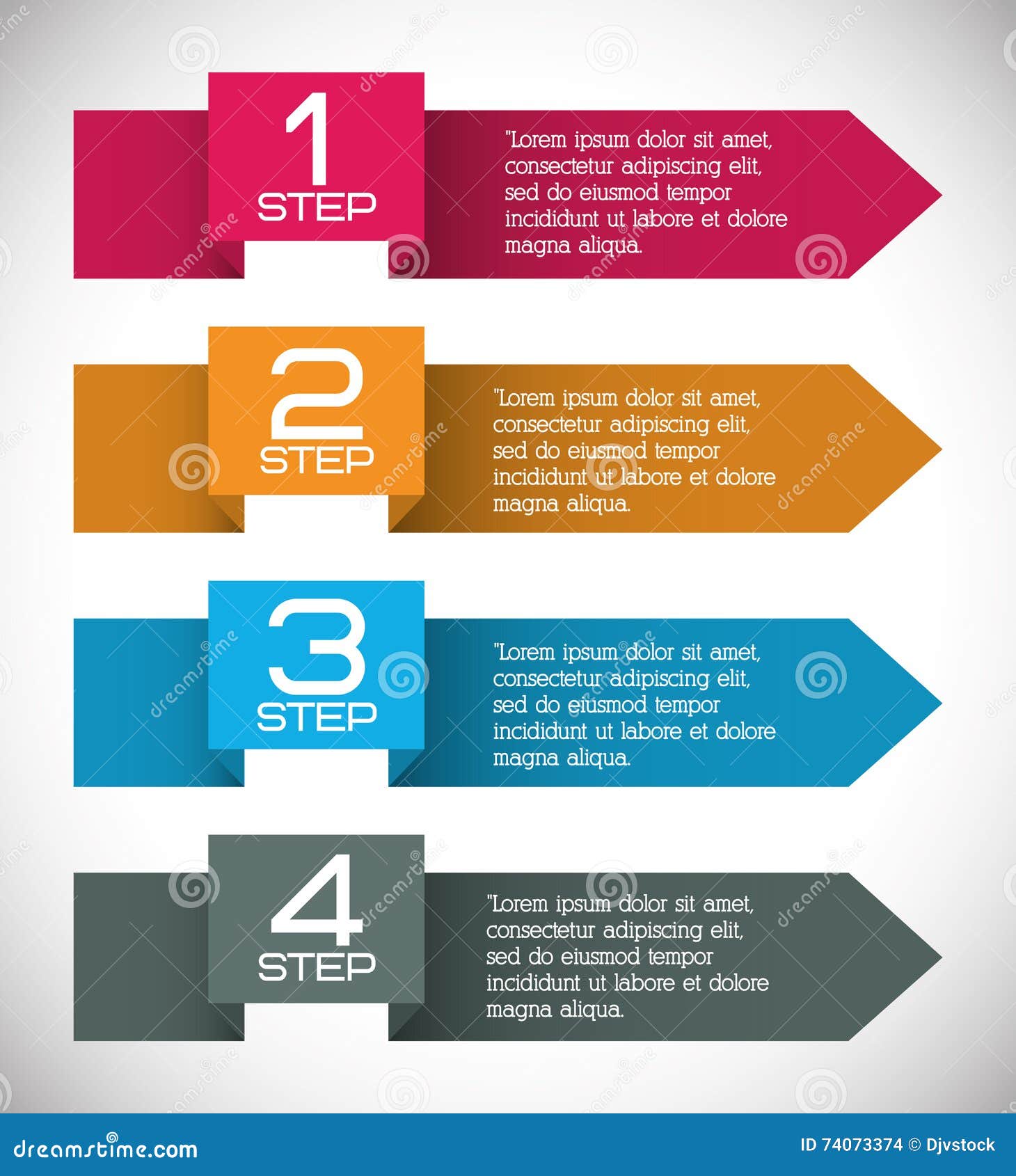 1
STEP

"Lorem ipsum dolor sit amet, consectetur adipiscing elit, sed do eiusmod tempor incididunt ut labore et dolore magna aliqua.

2
STEP

"Lorem ipsum dolor sit amet, consectetur adipiscing elit, sed do eiusmod tempor incididunt ut labore et dolore magna aliqua.

3
STEP

"Lorem ipsum dolor sit amet, consectetur adipiscing elit, sed do eiusmod tempor incididunt ut labore et dolore magna aliqua.

4
STEP

"Lorem ipsum dolor sit amet, consectetur adipiscing elit, sed do eiusmod tempor incididunt ut labore et dolore magna aliqua.

dreamstime.com

ID 74073374 © Djvstock