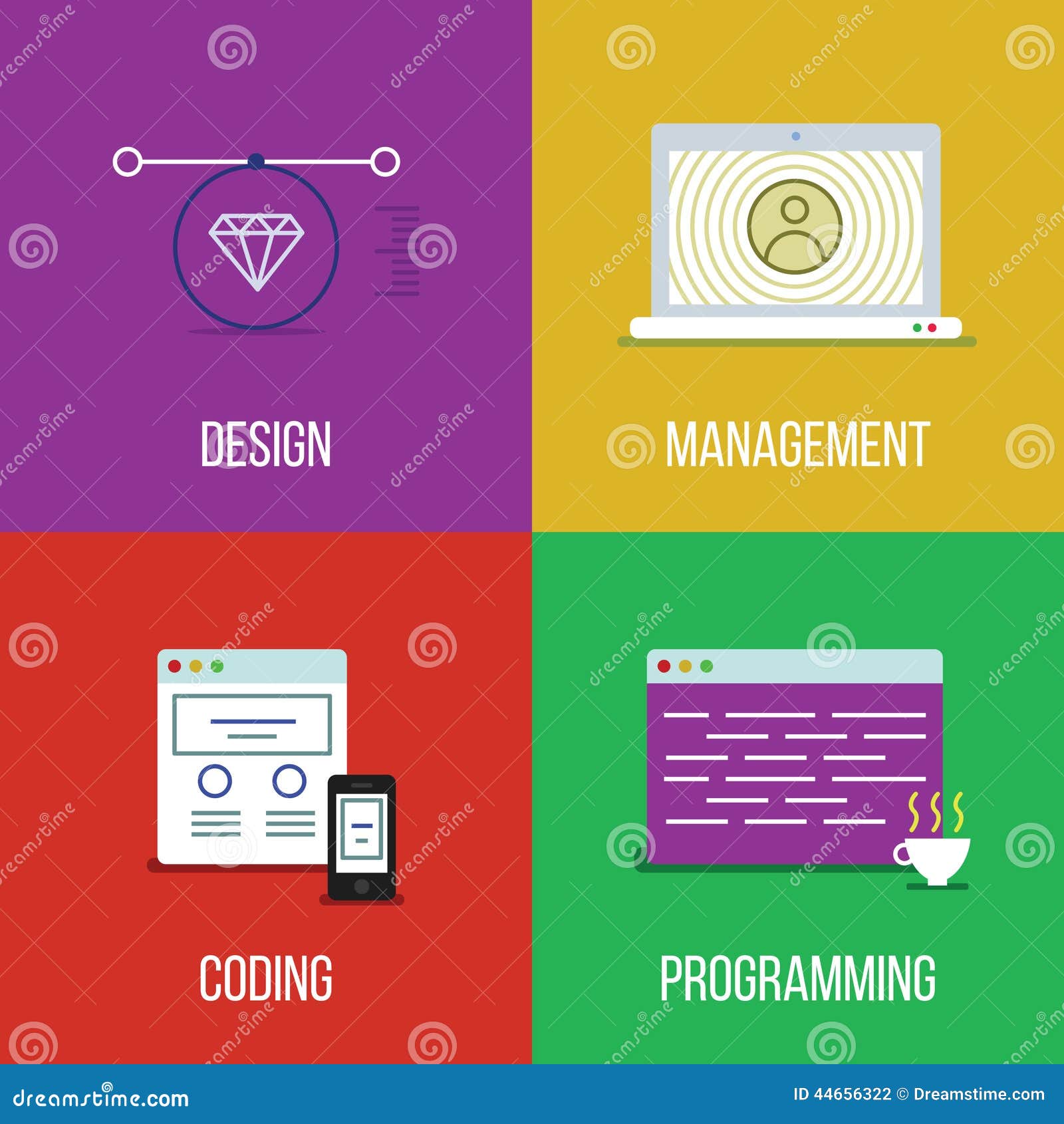 DESIGN

MANAGEMENT

CODING

PROGRAMMING

dreamstime.com

ID 44656322 © Dreamstime.com