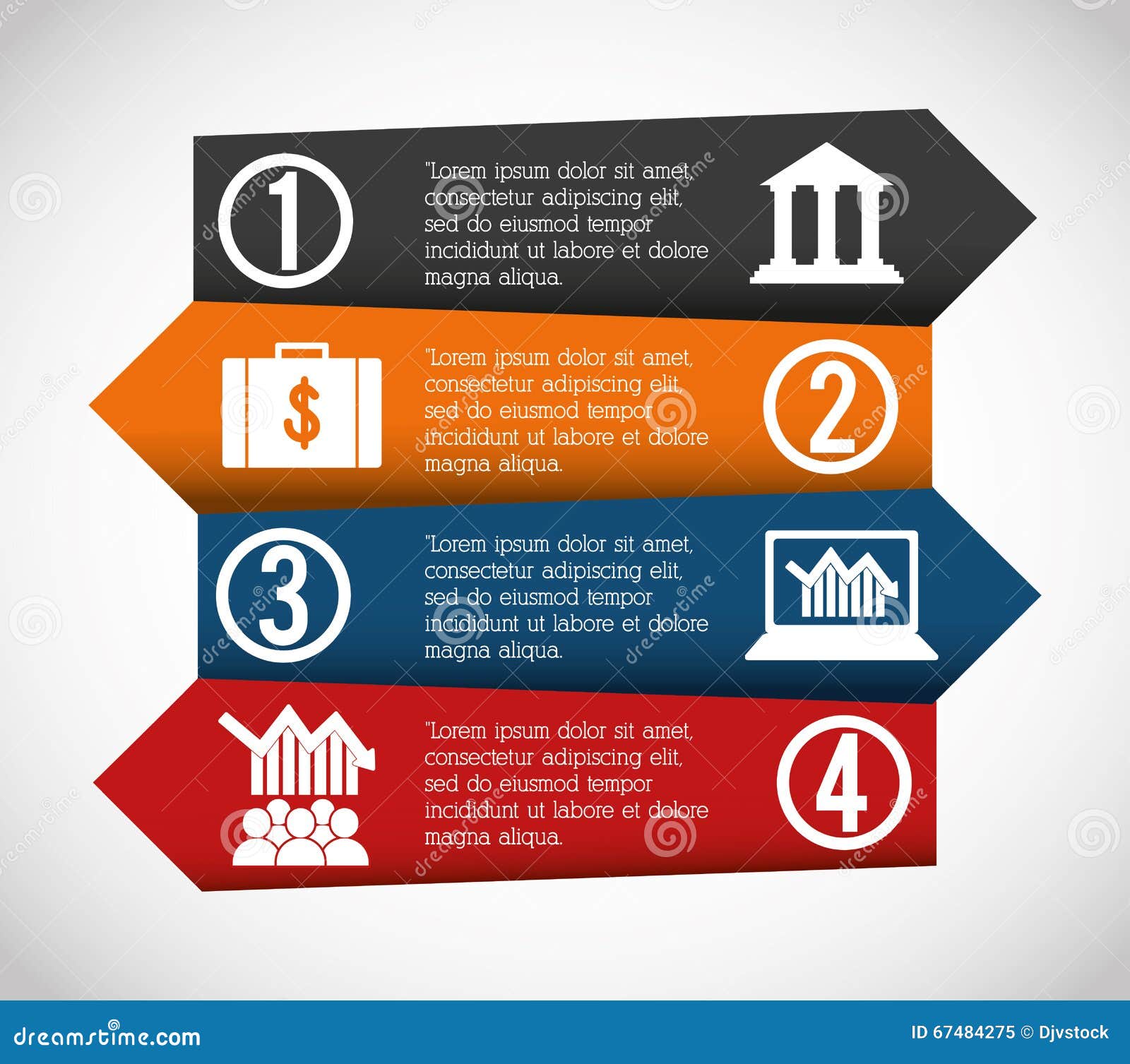 1

"Lorem ipsum dolor sit amet, consectetur adipiscing elit, sed do eiusmod tempor incididunt ut labore et dolore magna aliqua.

$

"Lorem ipsum dolor sit amet, consectetur adipiscing elit, sed do eiusmod tempor incididunt ut labore et dolore magna aliqua.

2

3

"Lorem ipsum dolor sit amet, consectetur adipiscing elit, sed do eiusmod tempor incididunt ut labore et dolore magna aliqua.

"Lorem ipsum dolor sit amet, consectetur adipiscing elit, sed do eiusmod tempor incididunt ut labore et dolore magna aliqua.

4

dreamstime.com

ID 67484275 © Djvstock