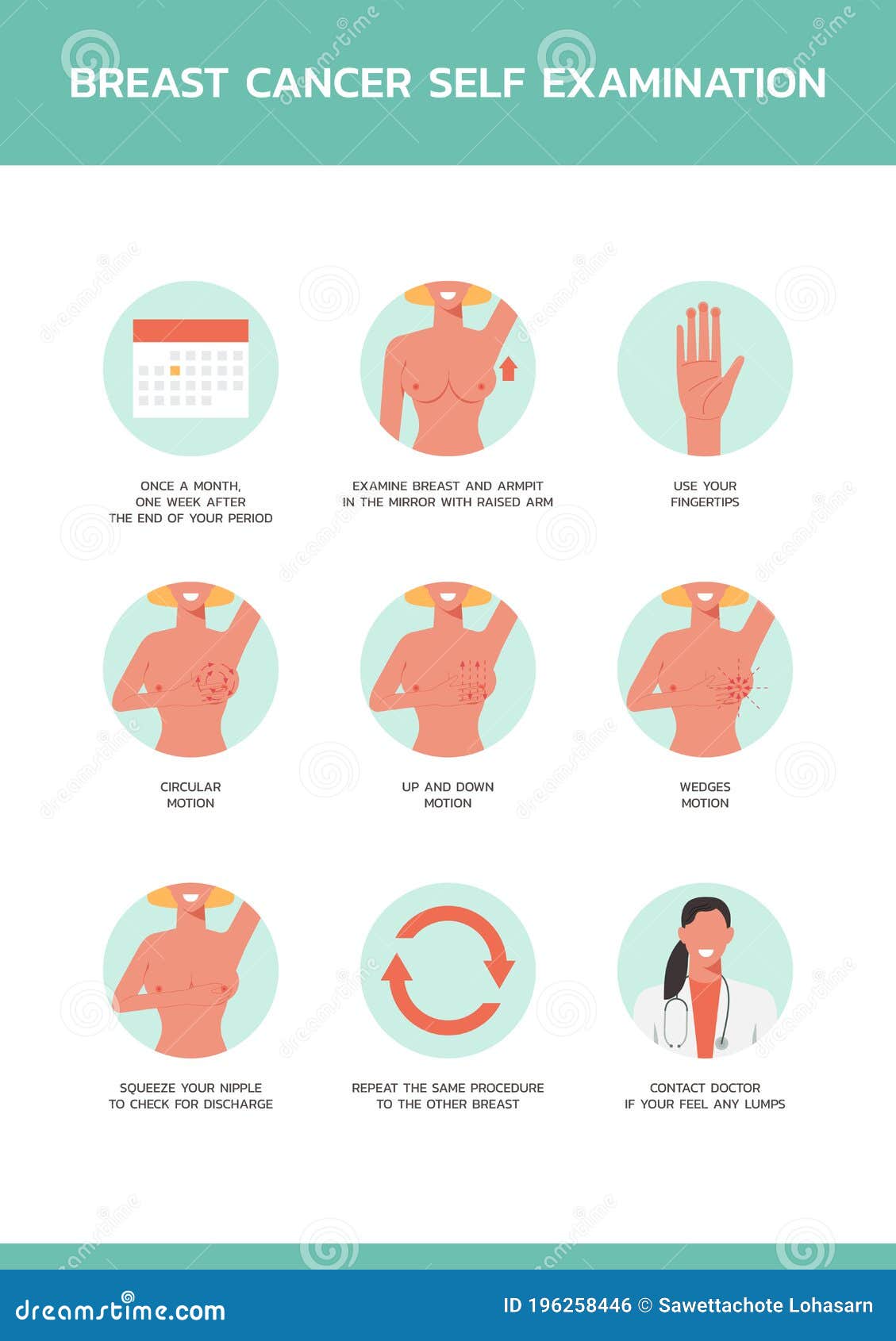 BREAST CANCER SELF EXAMINATION

ONCE A MONTH, ONE WEEK AFTER THE END OF YOUR PERIOD

EXAMINE BREAST AND ARMPIT IN THE MIRROR WITH RAISED ARM

USE YOUR FINGERTIPS

CIRCULAR MOTION

UP AND DOWN MOTION

WEDGES MOTION

SQUEEZE YOUR NIPPLE TO CHECK FOR DISCHARGE

REPEAT THE SAME PROCEDURE TO THE OTHER BREAST

CONTACT DOCTOR IF YOUR FEEL ANY LUMPS

dreamstime.com

ID 196258446 © Sawettachote Lohasarn