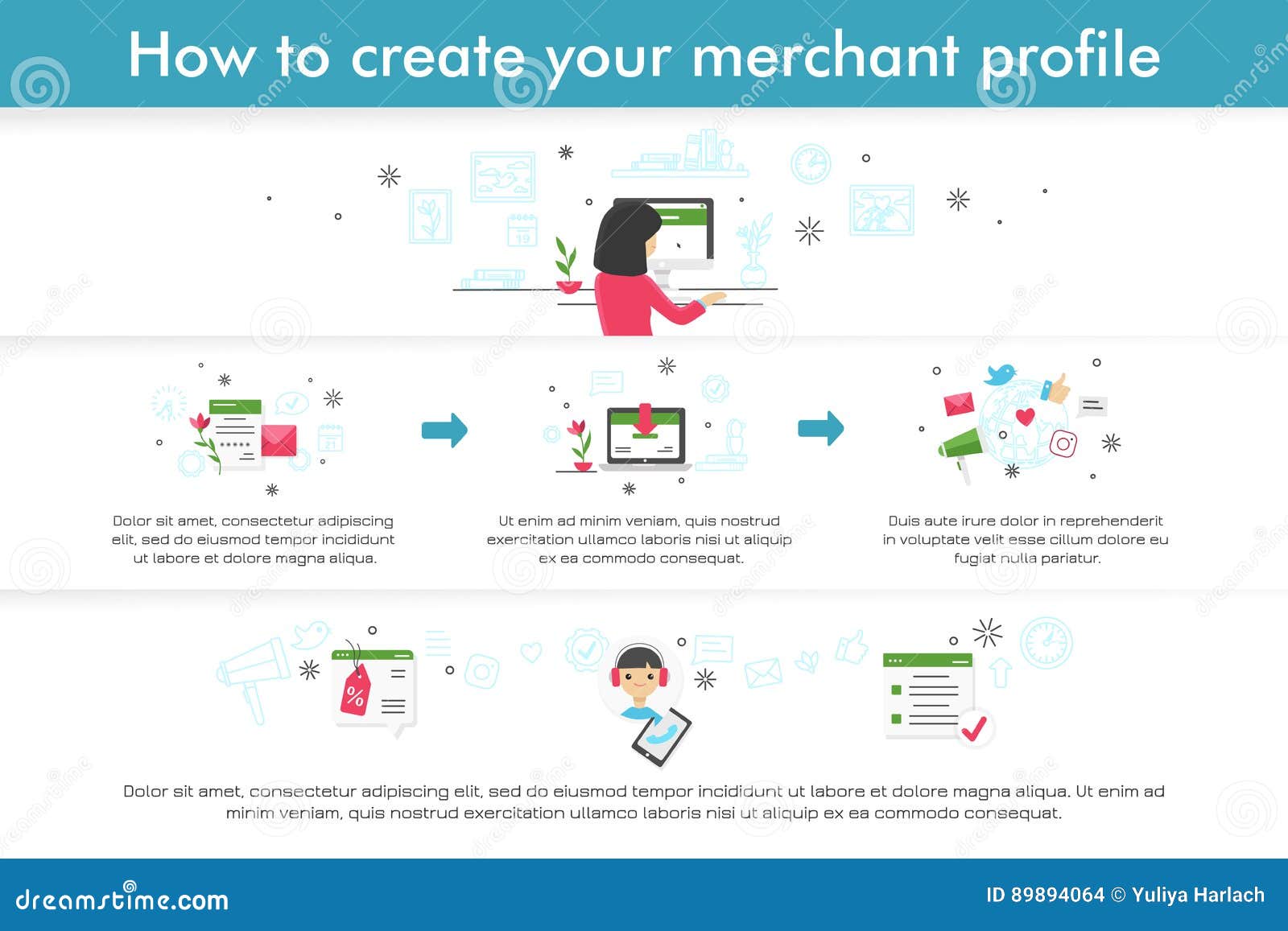 How to create your merchant profile

19

21

Dolor sit amet, consectetur adipiscing elit, sed do eiusmod tempor incididunt ut labore et dolore magna aliqua.

Ut enim ad minim veniam, quis nostrud exercitation ullamco laboris nisi ut aliquip ex ea commodo consequat.

Duis aute irure dolor in reprehenderit in voluptate velit esse cillum dolore eu fugiat nulla pariatur.

%

Dolor sit amet, consectetur adipiscing elit, sed do eiusmod tempor incididunt ut labore et dolore magna aliqua. Ut enim ad minim veniam, quis nostrud exercitation ullamco laboris nisi ut aliquip ex ea commodo consequat.

dreamstime.com

ID 89894064 © Yuliya Harlach