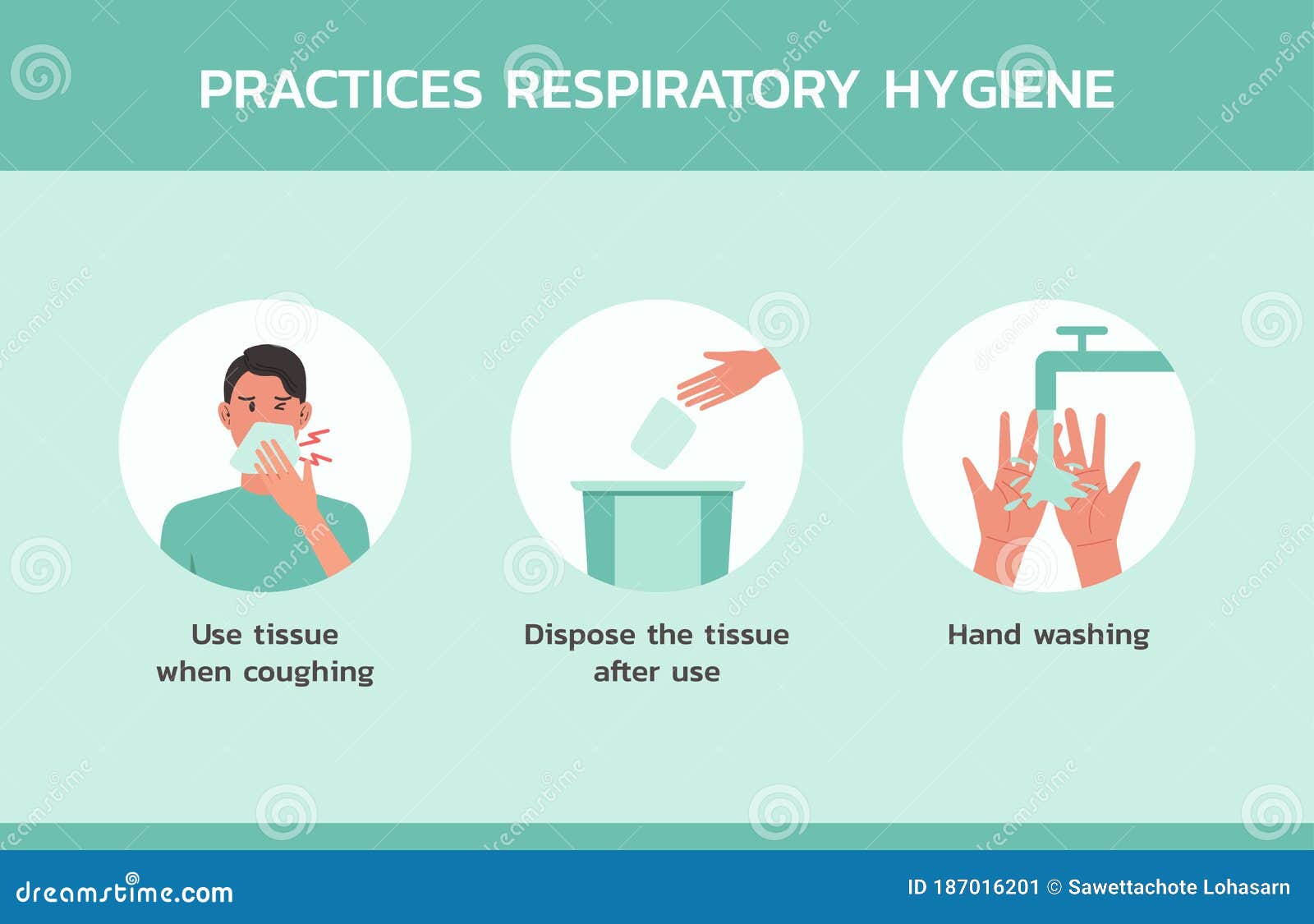 PRACTICES RESPIRATORY HYGIENE

Use tissue when coughing

Dispose the tissue after use

Hand washing

dreamstime.com

ID 187016201 © Sawettachote Lohasarn