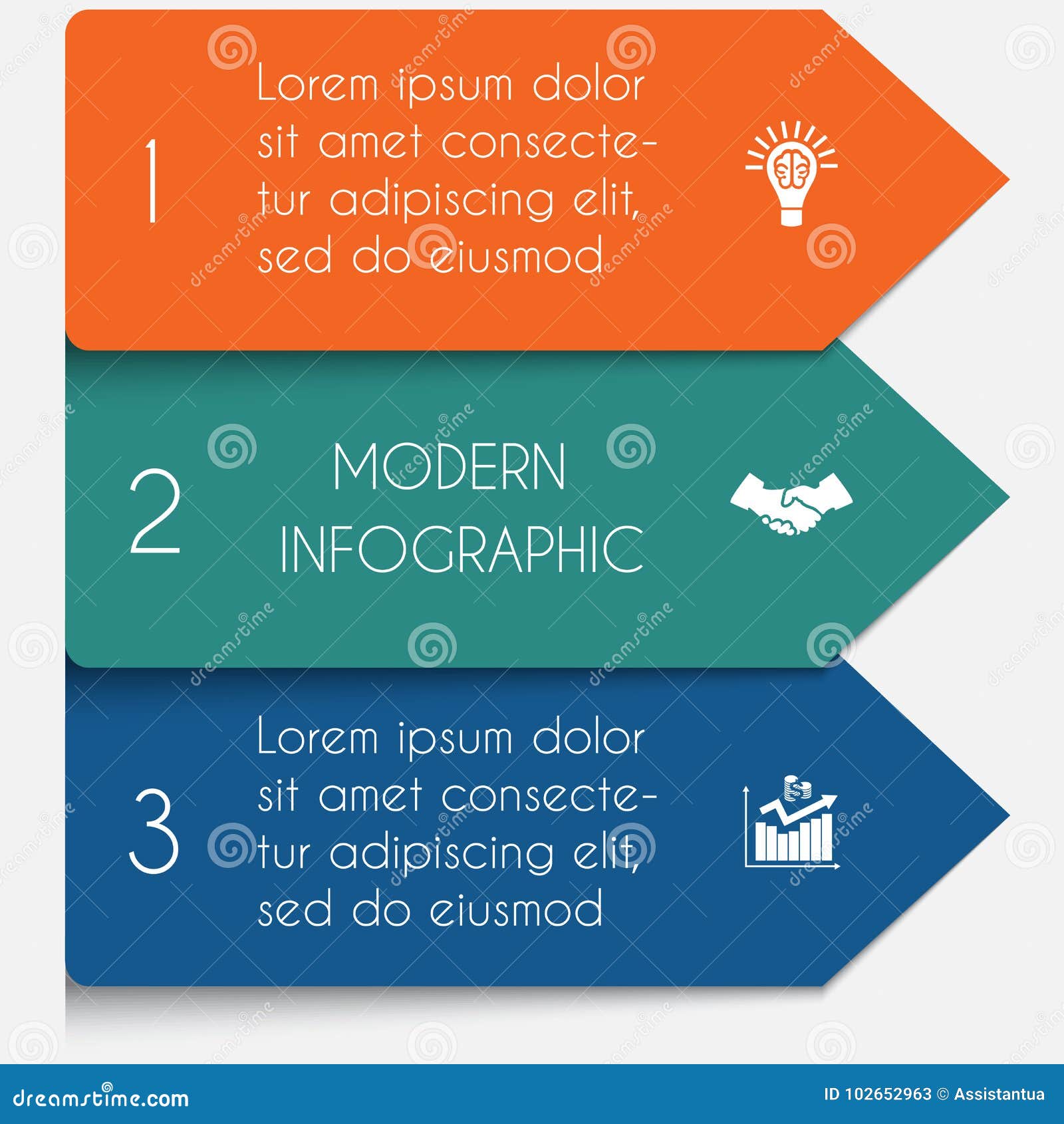 1

Lorem ipsum dolor sit amet consectetur adipiscing elit, sed do eiusmod

2

MODERN INFOGRAPHIC

3

Lorem ipsum dolor sit amet consectetur adipiscing elit, sed do eiusmod

dreamstime.com

ID 102652963 © Assistantua