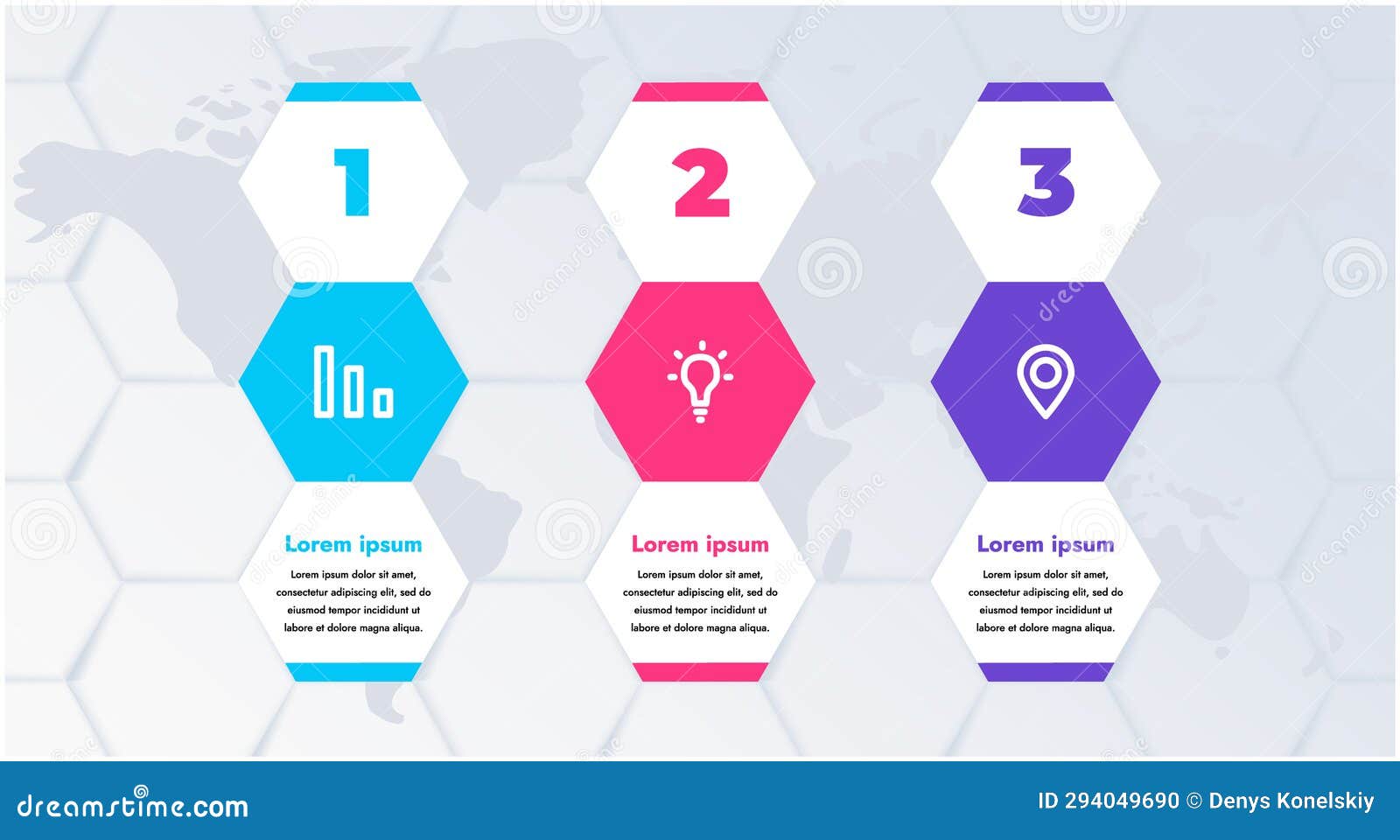 1

Lorem ipsum

Lorem ipsum dolor sit amet, consectetur adipiscing elit, sed do eiusmod tempor incididunt ut labore et dolore magna aliqua.

2

Lorem ipsum

Lorem ipsum dolor sit amet, consectetur adipiscing elit, sed do eiusmod tempor incididunt ut labore et dolore magna aliqua.

3

Lorem ipsum

Lorem ipsum dolor sit amet, consectetur adipiscing elit, sed do eiusmod tempor incididunt ut labore et dolore magna aliqua.

dreamstime.com

ID 294049690 © Denys Konelskiy