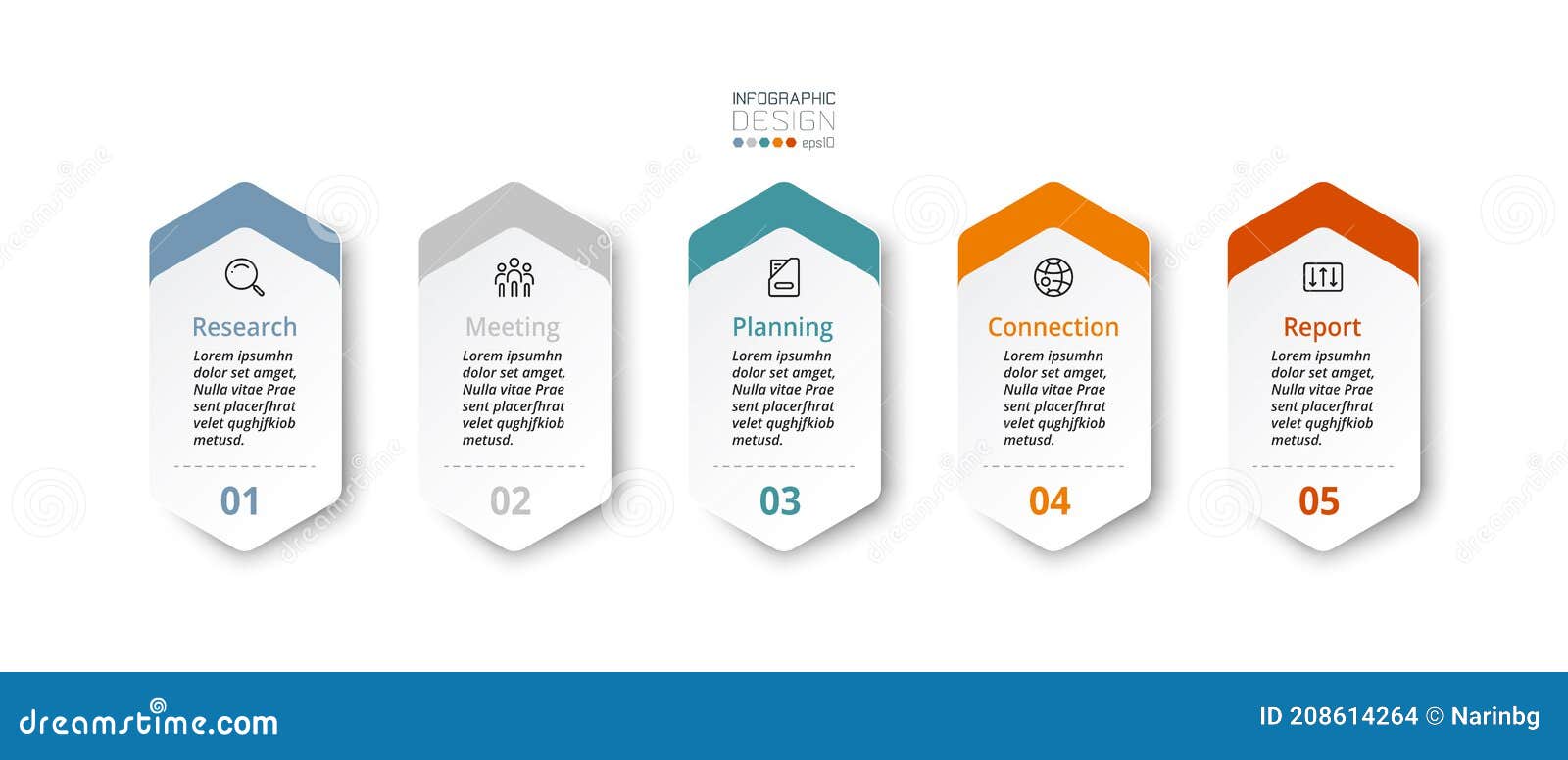 INFOGRAPHIC
DESIGN
eps10

Research
Lorem ipsumhn dolor set amget, Nulla vitae Prae sent placerfhrat velet qughjfkiob metusd.
01

Meeting
Lorem ipsumhn dolor set amget, Nulla vitae Prae sent placerfhrat velet qughjfkiob metusd.
02

Planning
Lorem ipsumhn dolor set amget, Nulla vitae Prae sent placerfhrat velet qughjfkiob metusd.
03

Connection
Lorem ipsumhn dolor set amget, Nulla vitae Prae sent placerfhrat velet qughjfkiob metusd.
04

Report
Lorem ipsumhn dolor set amget, Nulla vitae Prae sent placerfhrat velet qughjfkiob metusd.
05

dreamstime.com
ID 208614264 © Narinbg