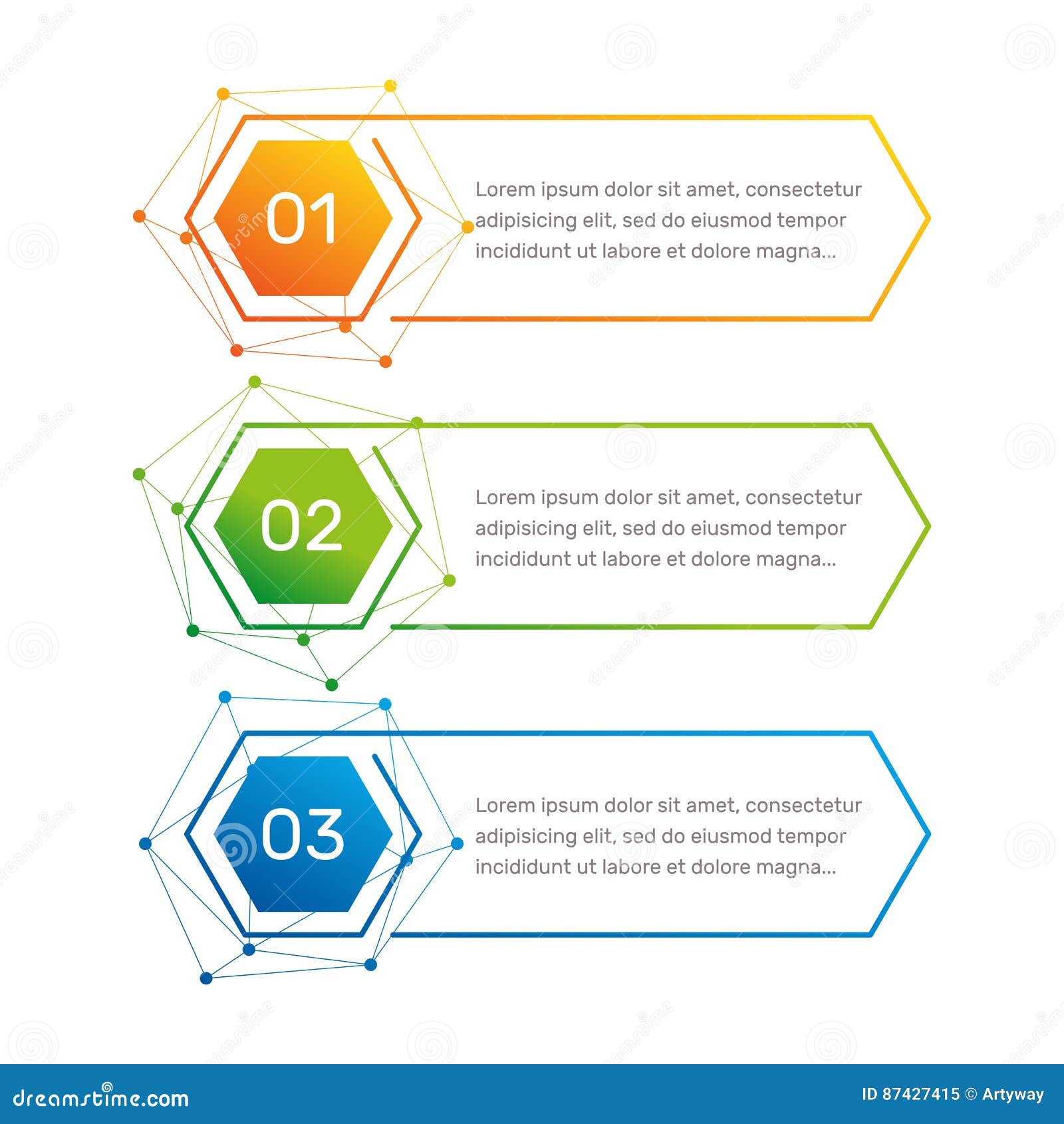 01

Lorem ipsum dolor sit amet, consectetur adipisicing elit, sed do eiusmod tempor incididunt ut labore et dolore magna...

02

Lorem ipsum dolor sit amet, consectetur adipisicing elit, sed do eiusmod tempor incididunt ut labore et dolore magna...

03

Lorem ipsum dolor sit amet, consectetur adipisicing elit, sed do eiusmod tempor incididunt ut labore et dolore magna...

dreamstime.com

ID 87427415 © Artyway