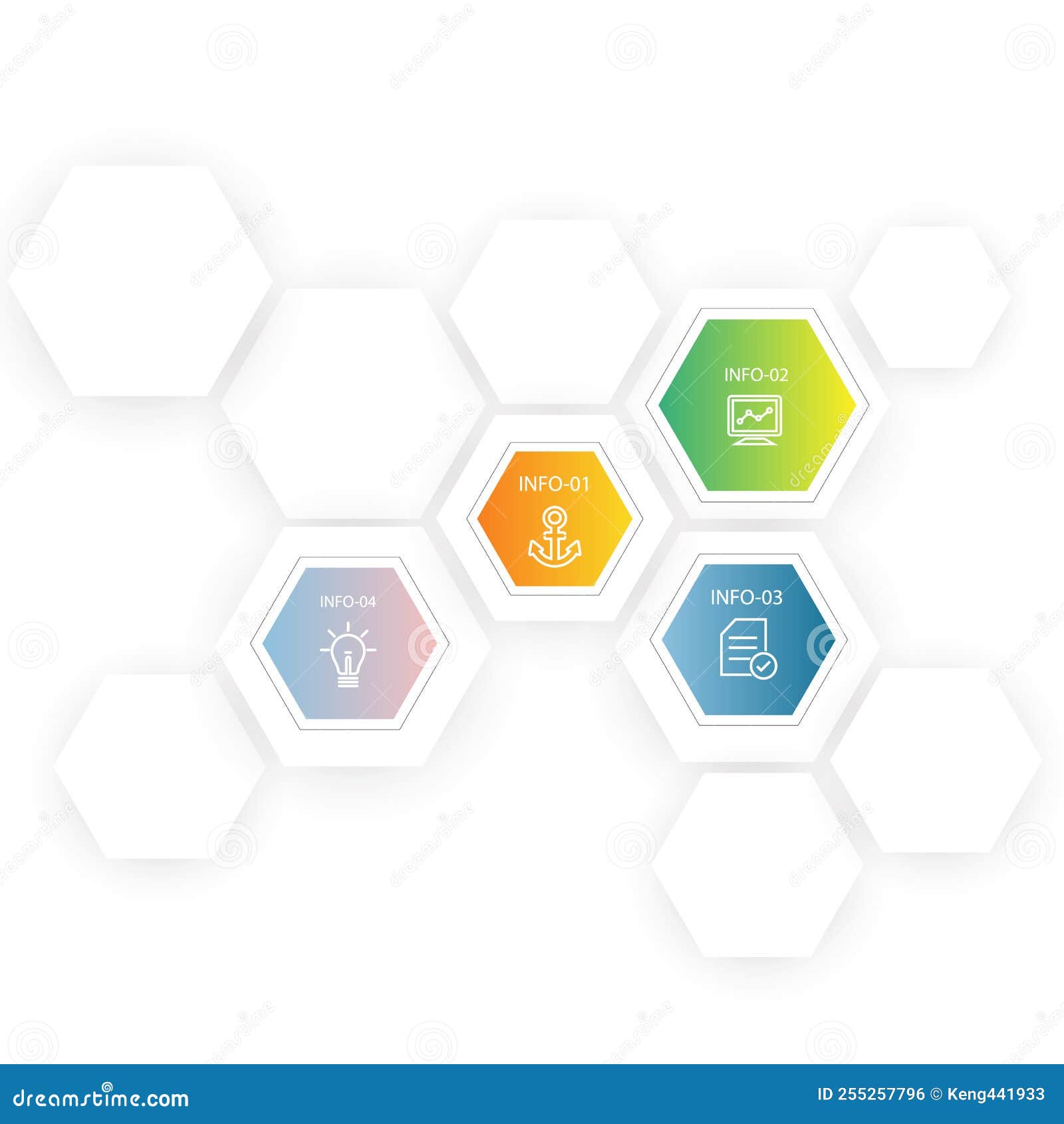 INFO-02

INFO-01

INFO-04

INFO-03

dreamstime.com

ID 255257796 © Keng441933