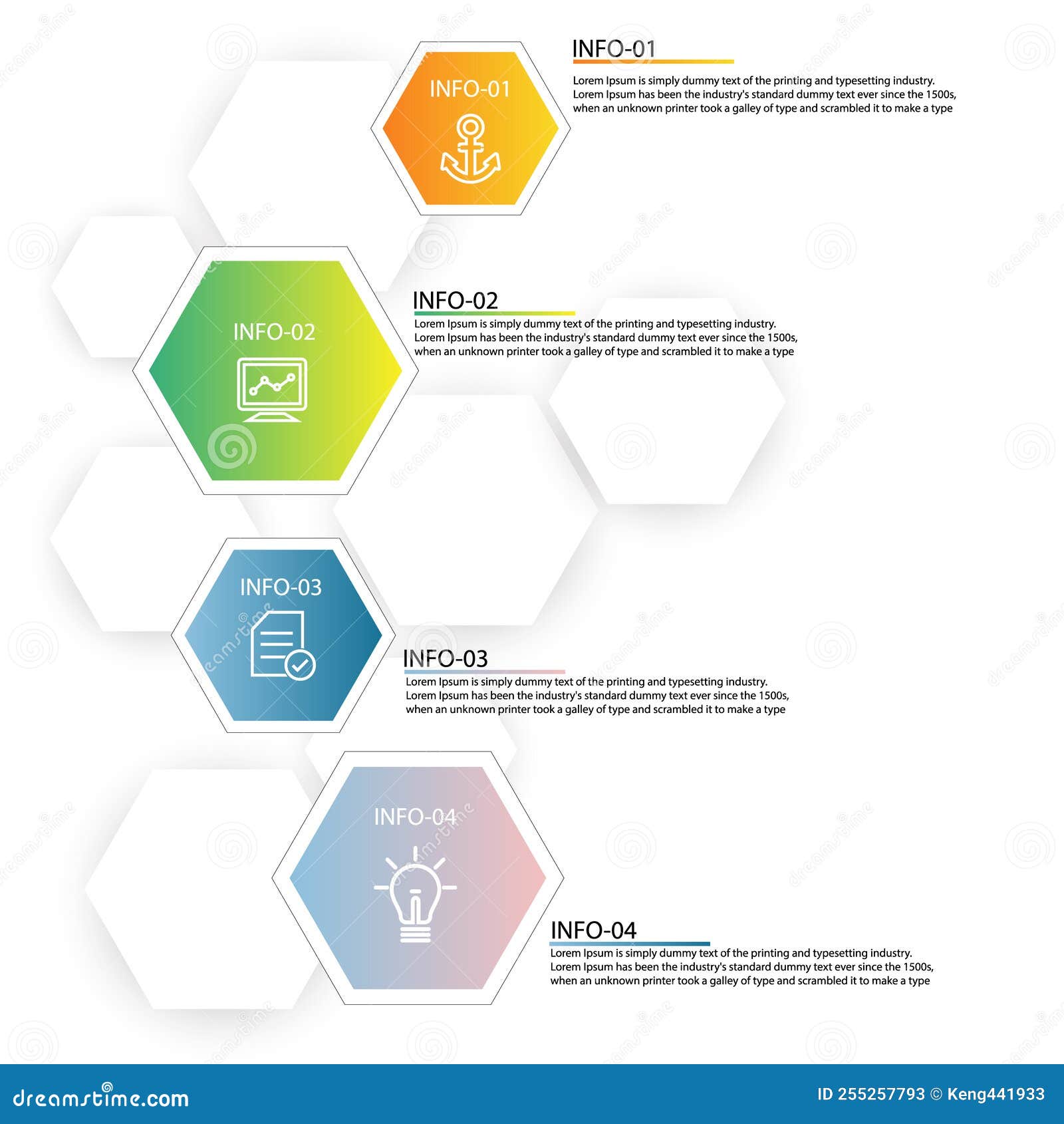 INFO-01

INFO-01
Lorem Ipsum is simply dummy text of the printing and typesetting industry. Lorem Ipsum has been the industry's standard dummy text ever since the 1500s, when an unknown printer took a galley of type and scrambled it to make a type

INFO-02

INFO-02
Lorem Ipsum is simply dummy text of the printing and typesetting industry. Lorem Ipsum has been the industry's standard dummy text ever since the 1500s, when an unknown printer took a galley of type and scrambled it to make a type

INFO-03

INFO-03
Lorem Ipsum is simply dummy text of the printing and typesetting industry. Lorem Ipsum has been the industry's standard dummy text ever since the 1500s, when an unknown printer took a galley of type and scrambled it to make a type

INFO-04

INFO-04
Lorem Ipsum is simply dummy text of the printing and typesetting industry. Lorem Ipsum has been the industry's standard dummy text ever since the 1500s, when an unknown printer took a galley of type and scrambled it to make a type

dreamstime.com

ID 255257793 © Keng441933