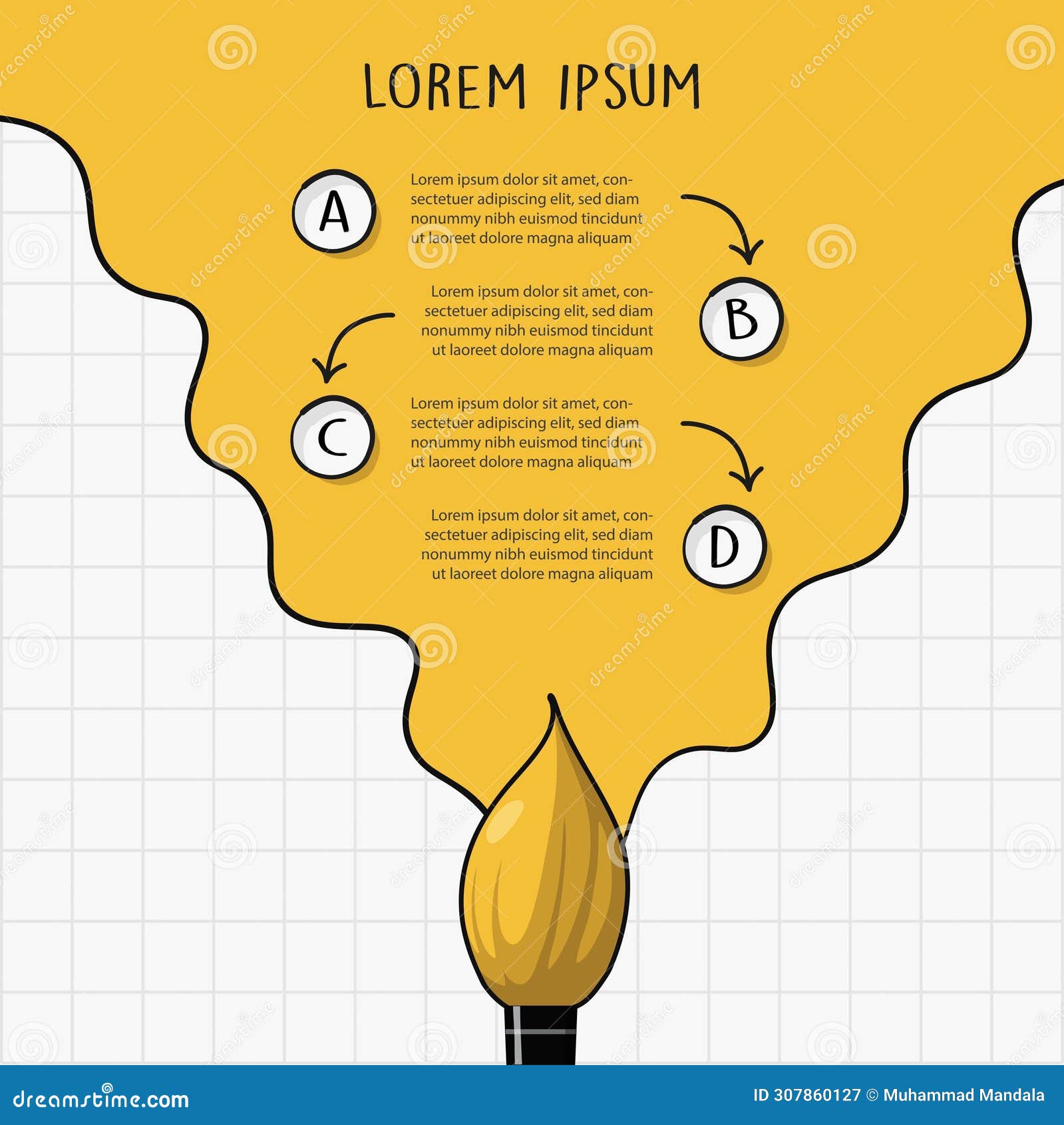 LOREM IPSUM

A

Lorem ipsum dolor sit amet, consectetuer adipiscing elit, sed diam nonummy nibh euismod tincidunt ut laoreet dolore magna aliquam

Lorem ipsum dolor sit amet, consectetuer adipiscing elit, sed diam nonummy nibh euismod tincidunt ut laoreet dolore magna aliquam

B

C

Lorem ipsum dolor sit amet, consectetuer adipiscing elit, sed diam nonummy nibh euismod tincidunt ut laoreet dolore magna aliquam

Lorem ipsum dolor sit amet, consectetuer adipiscing elit, sed diam nonummy nibh euismod tincidunt ut laoreet dolore magna aliquam

D

dreamstime.com

ID 307860127 © Muhammad Mandala