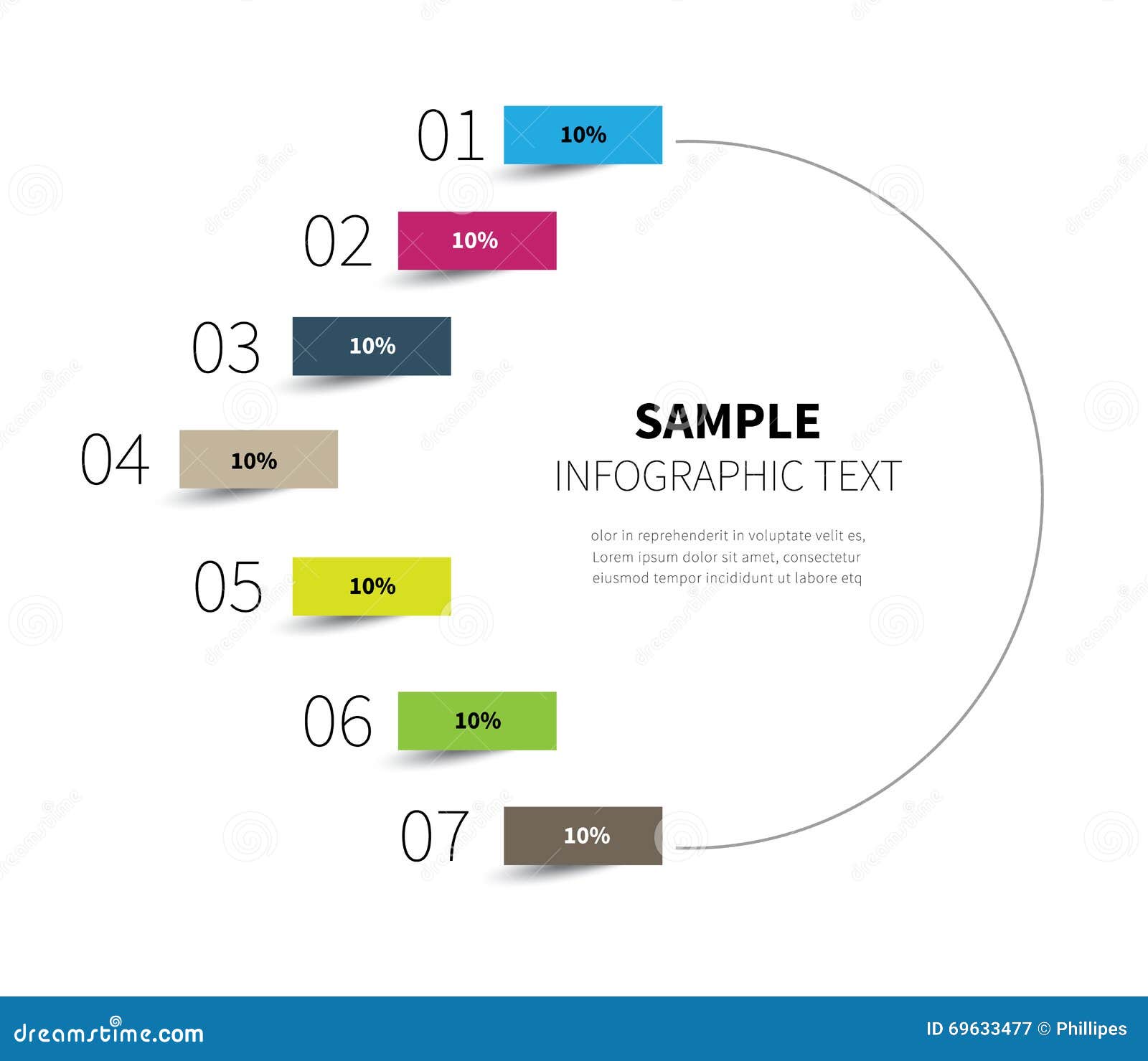 01 10%

02 10%

03 10%

04 10%

05 10%

06 10%

07 10%

SAMPLE
INFOGRAPHIC TEXT

olor in reprehenderit in voluptate velit es, Lorem ipsum dolor sit amet, consectetur eiusmod tempor incididunt ut labore etq

dreamstime.com

ID 69633477 © Phillipes