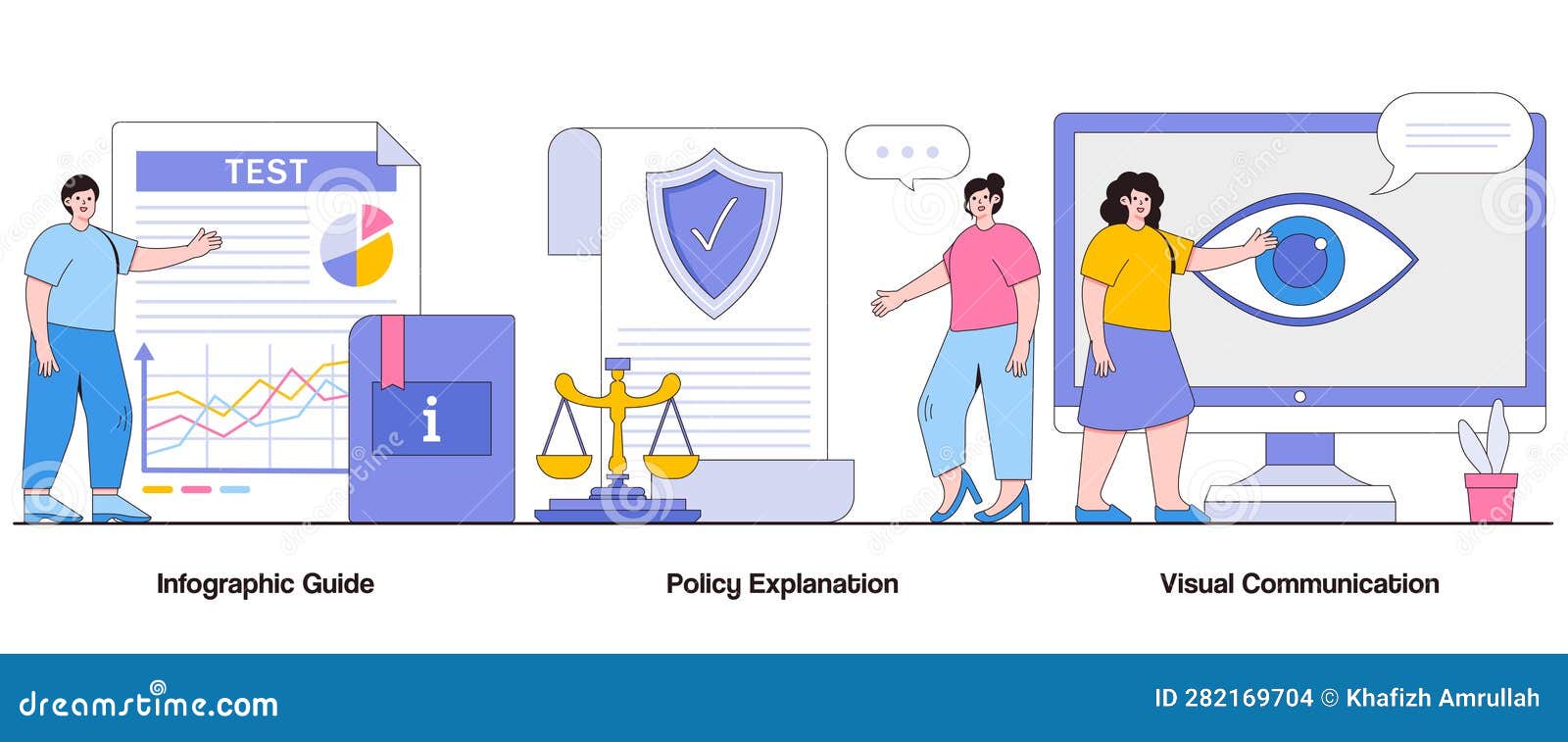 TEST

i

Infographic Guide

Policy Explanation

Visual Communication

dreamstime.com

ID 282169704 © Khafizh Amrullah