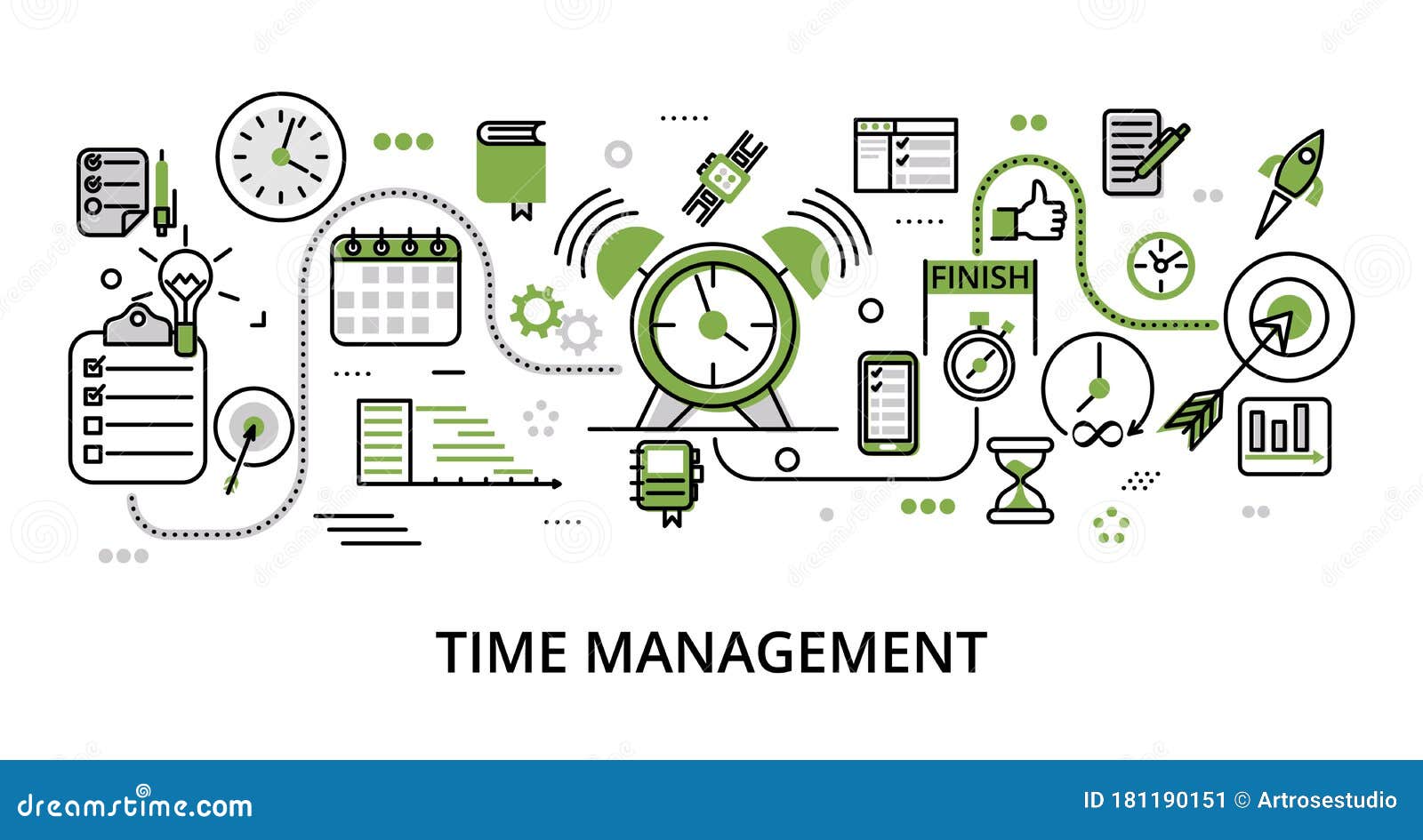 FINISH

TIME MANAGEMENT

dreamstime.com

ID 181190151 © Artrosestudio