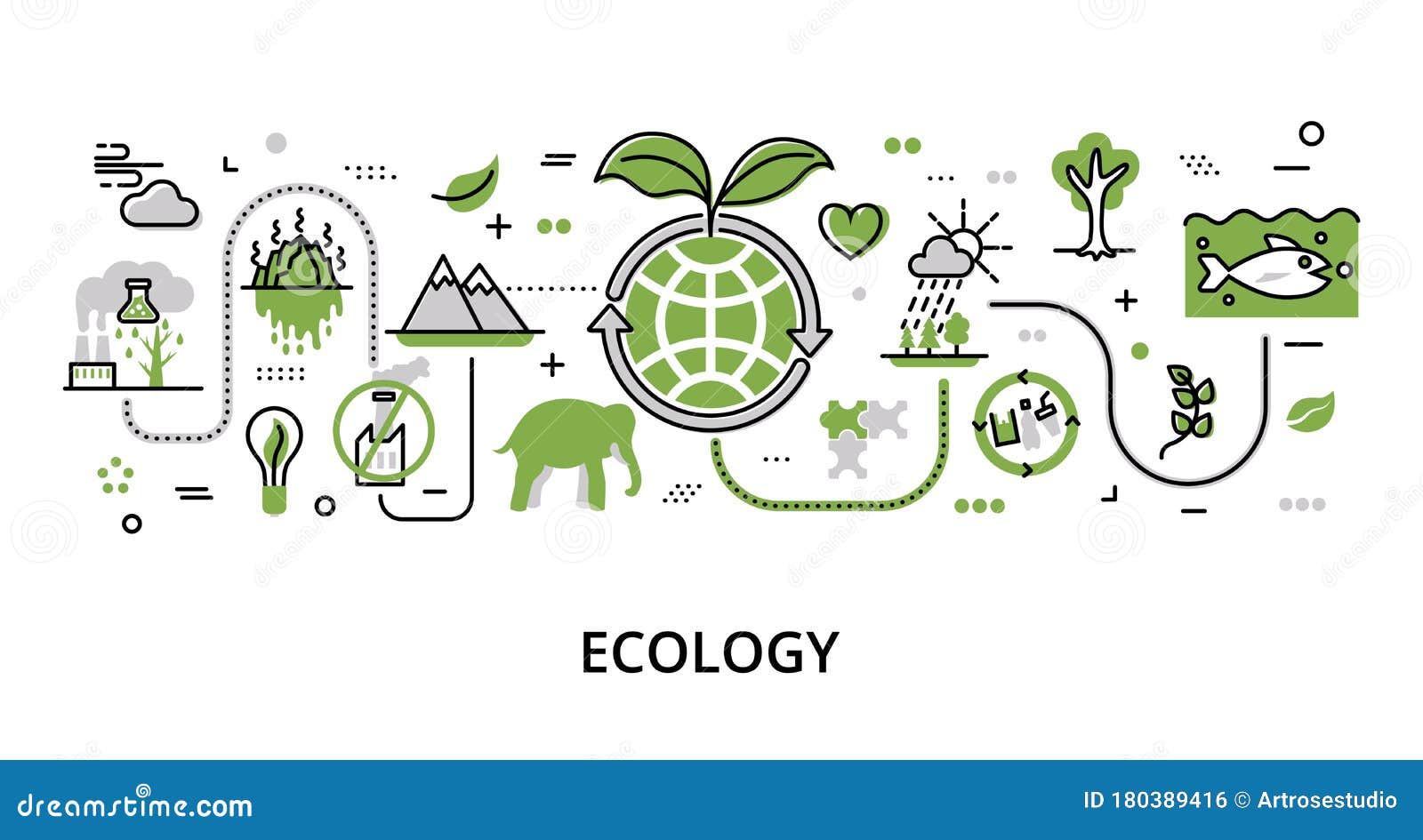 ECOLOGY

dreamstime.com

ID 180389416 © Artrosestudio