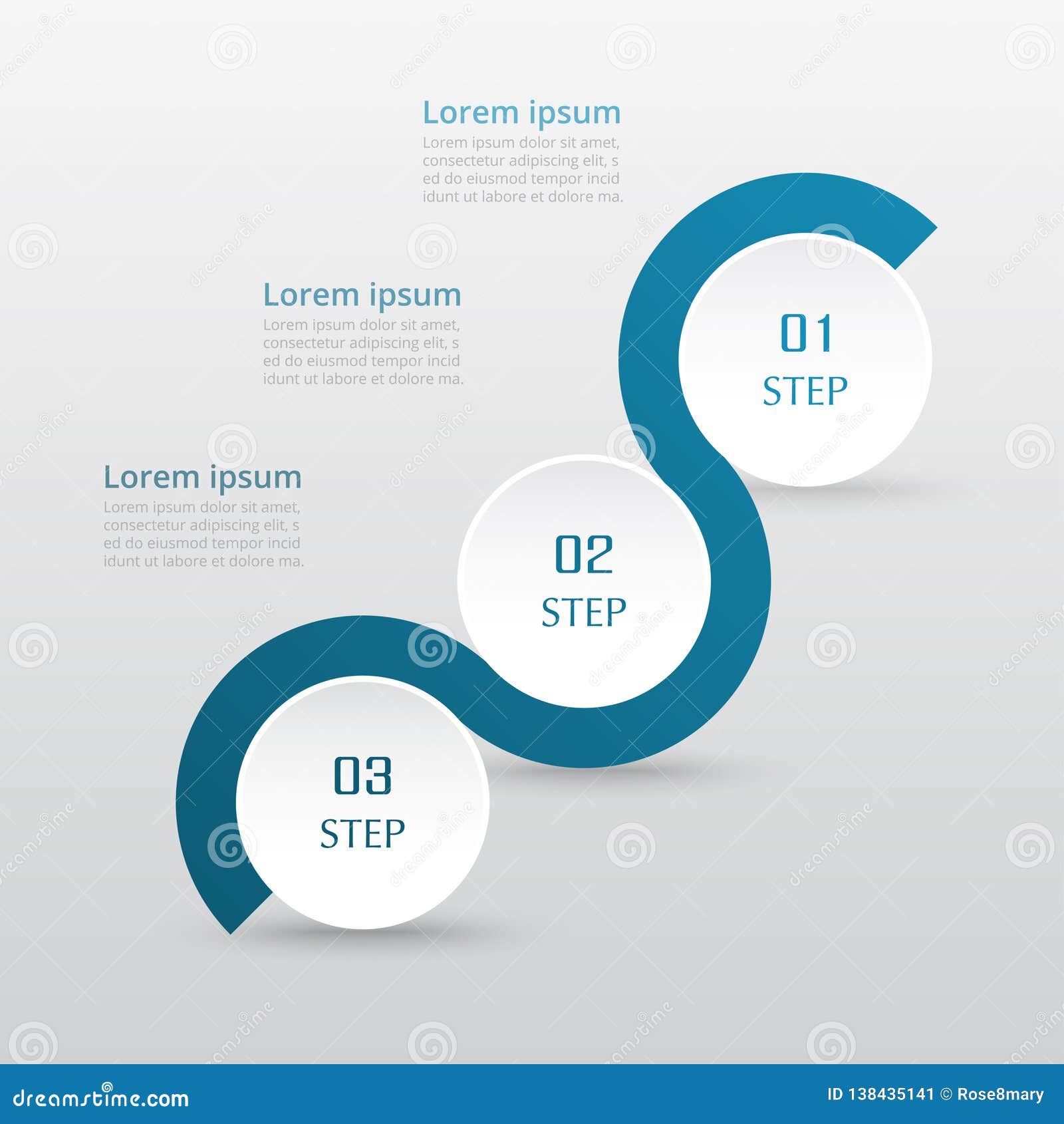 Lorem ipsum

Lorem ipsum dolor sit amet, consectetur adipiscing elit, s ed do eiusmod tempor incid idunt ut labore et dolore ma.

Lorem ipsum

Lorem ipsum dolor sit amet, consectetur adipiscing elit, s ed do eiusmod tempor incid idunt ut labore et dolore ma.

Lorem ipsum

Lorem ipsum dolor sit amet, consectetur adipiscing elit, s ed do eiusmod tempor incid idunt ut labore et dolore ma.

01
STEP

02
STEP

03
STEP

dreamstime.com

ID 138435141 © Rose8mary