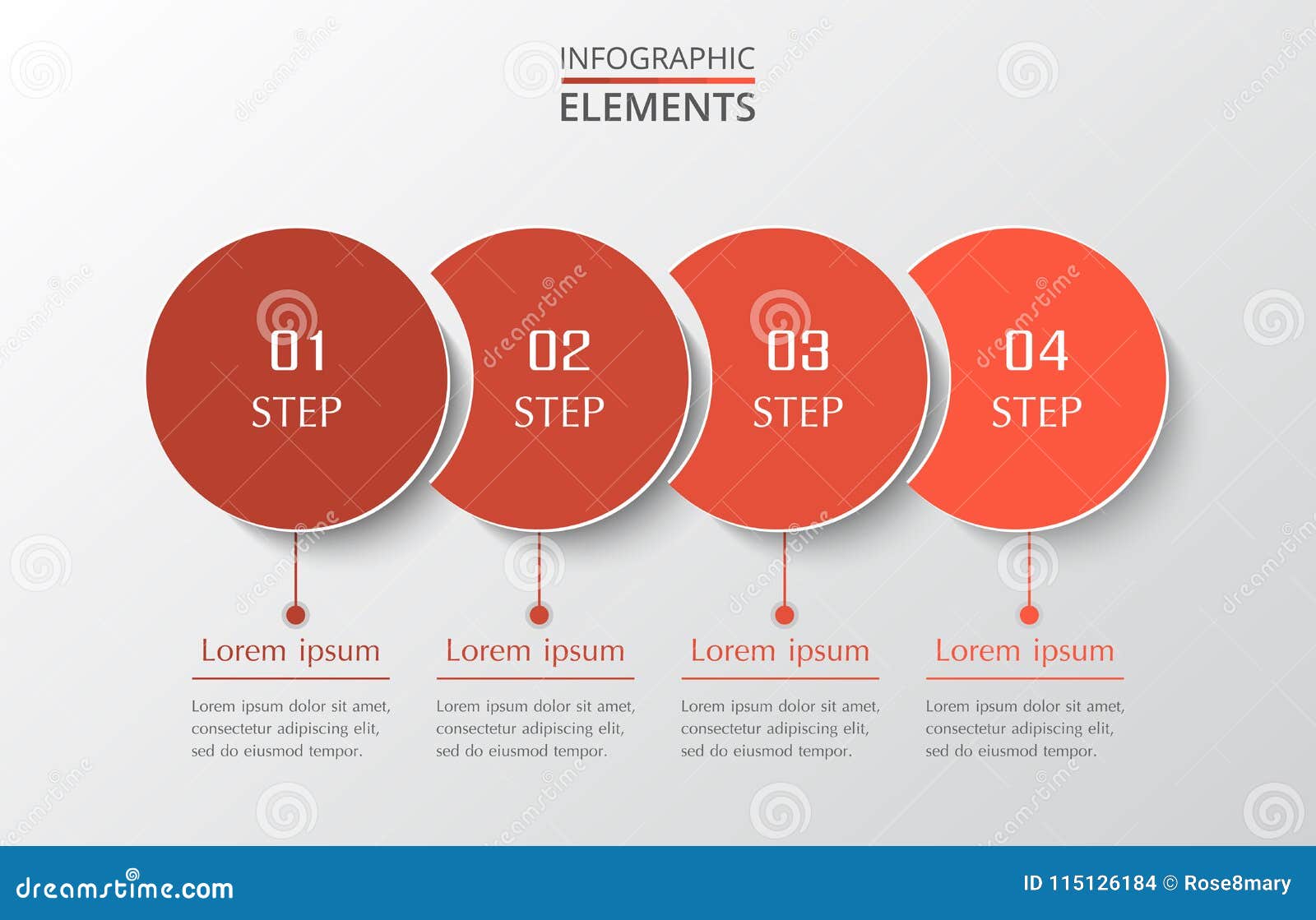 INFOGRAPHIC
ELEMENTS

01
STEP

02
STEP

03
STEP

04
STEP

Lorem ipsum

Lorem ipsum dolor sit amet, consectetur adipiscing elit, sed do eiusmod tempor.

Lorem ipsum

Lorem ipsum dolor sit amet, consectetur adipiscing elit, sed do eiusmod tempor.

Lorem ipsum

Lorem ipsum dolor sit amet, consectetur adipiscing elit, sed do eiusmod tempor.

Lorem ipsum

Lorem ipsum dolor sit amet, consectetur adipiscing elit, sed do eiusmod tempor.

dreamstime.com

ID 115126184 © Rose8mary